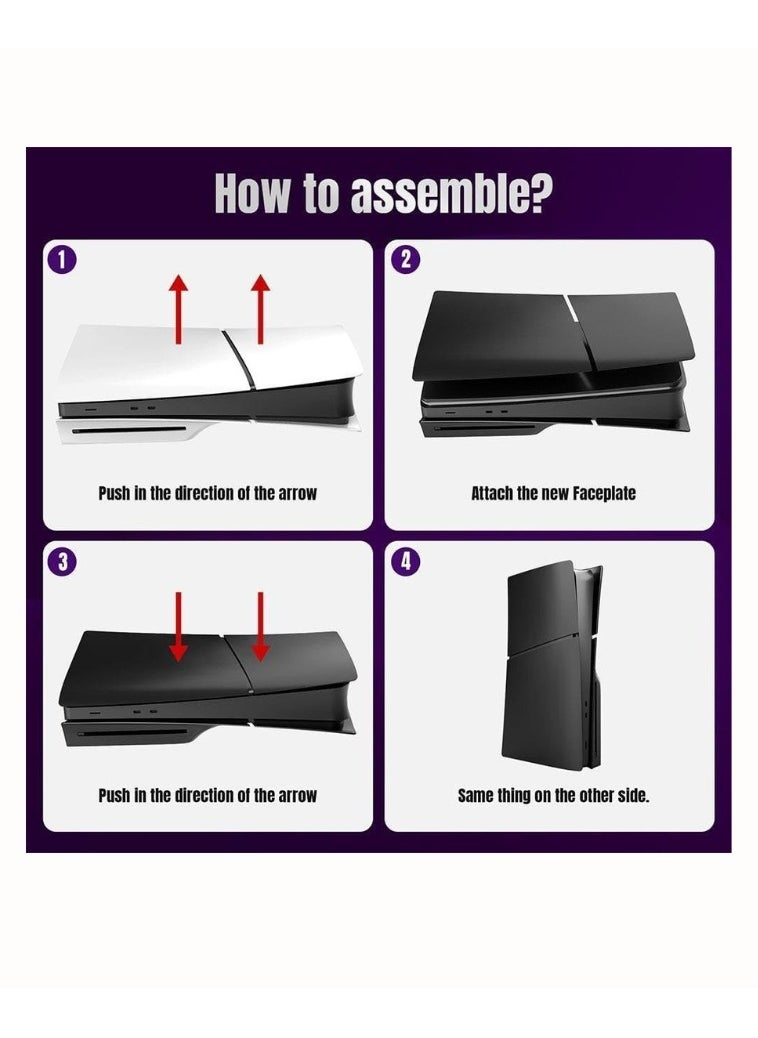 How to assemble?

1

Push in the direction of the arrow

2

Attach the new Faceplate

3

Push in the direction of the arrow

4

Same thing on the other side.