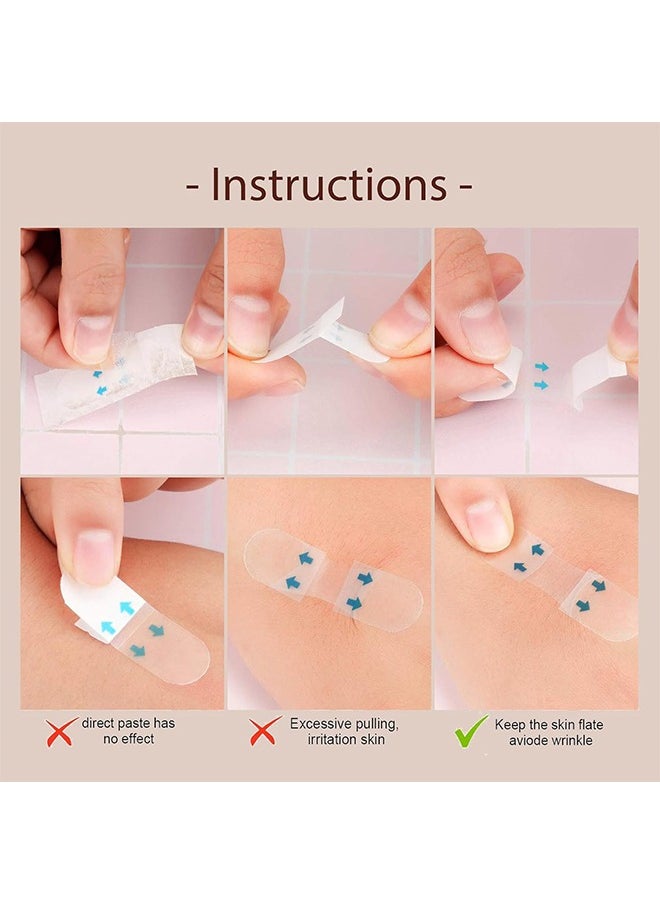 - Instructions -

direct paste has no effect

Excessive pulling, irritation skin

Keep the skin flate aviode wrinkle