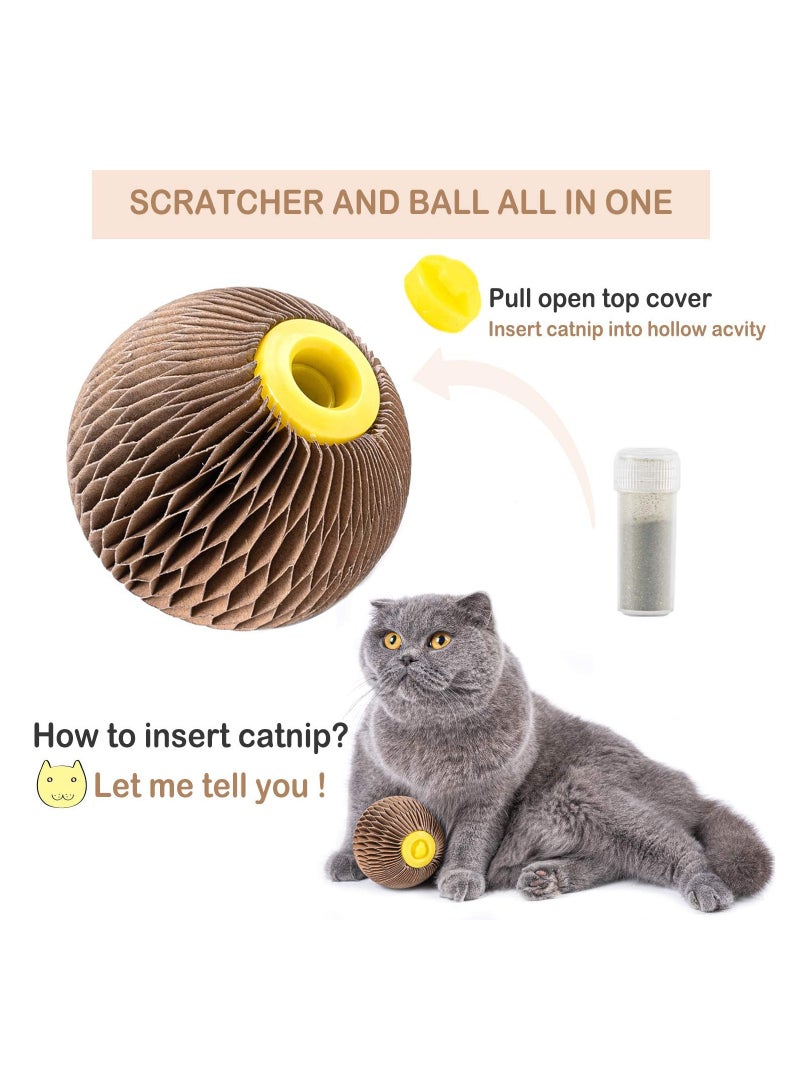 SCRATCHER AND BALL ALL IN ONE

Pull open top cover
Insert catnip into hollow acvity

How to insert catnip?
Let me tell you !