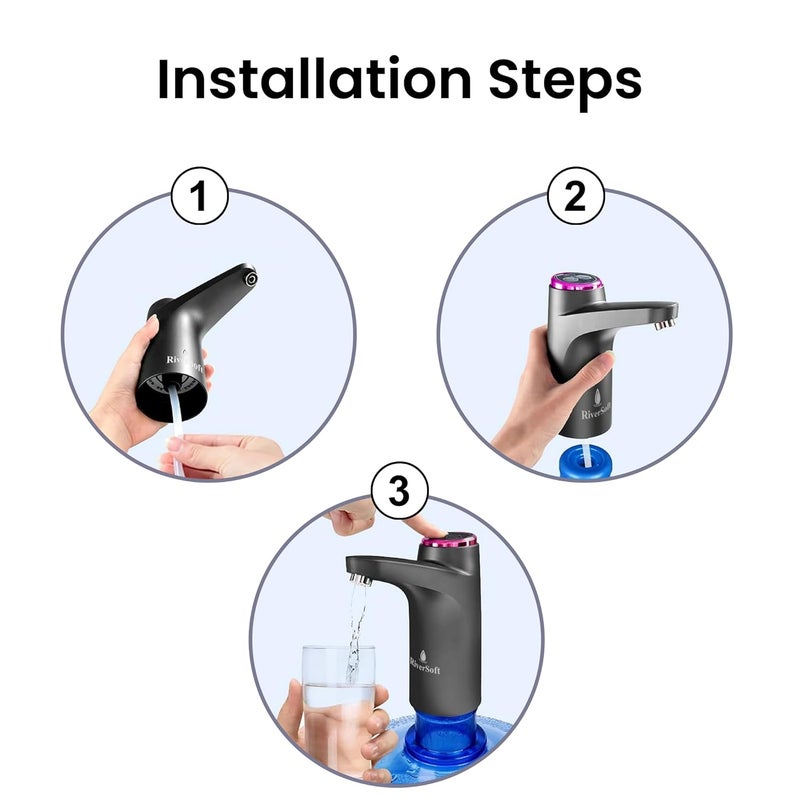 Installation Steps

1

RiverSoft

2

RiverSoft

3

RiverSoft