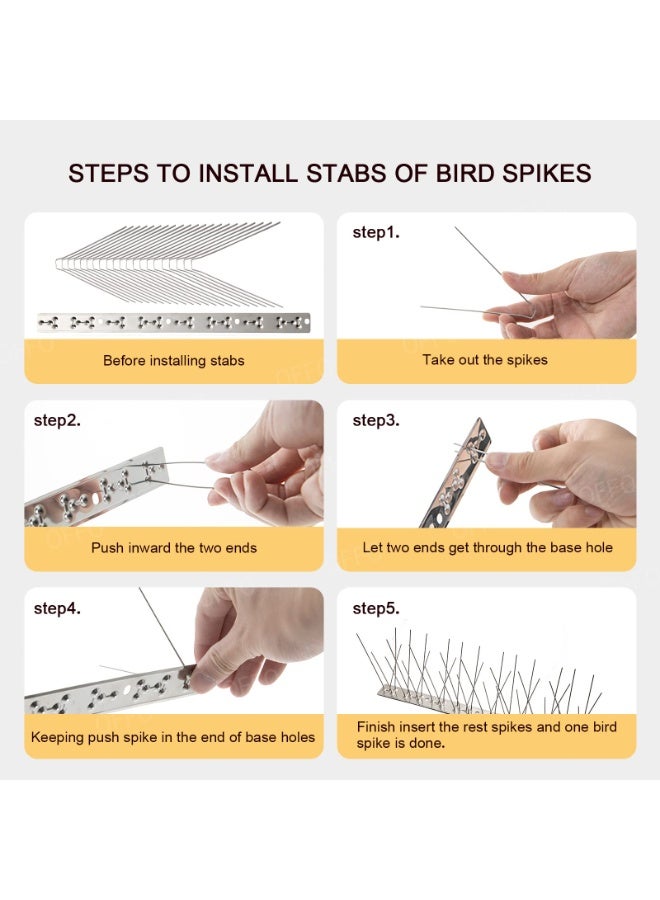 STEPS TO INSTALL STABS OF BIRD SPIKES

Before installing stabs

step1.

Take out the spikes

step2.

Push inward the two ends

step3.

Let two ends get through the base hole

step4.

Keeping push spike in the end of base holes

step5.

Finish insert the rest spikes and one bird spike is done.