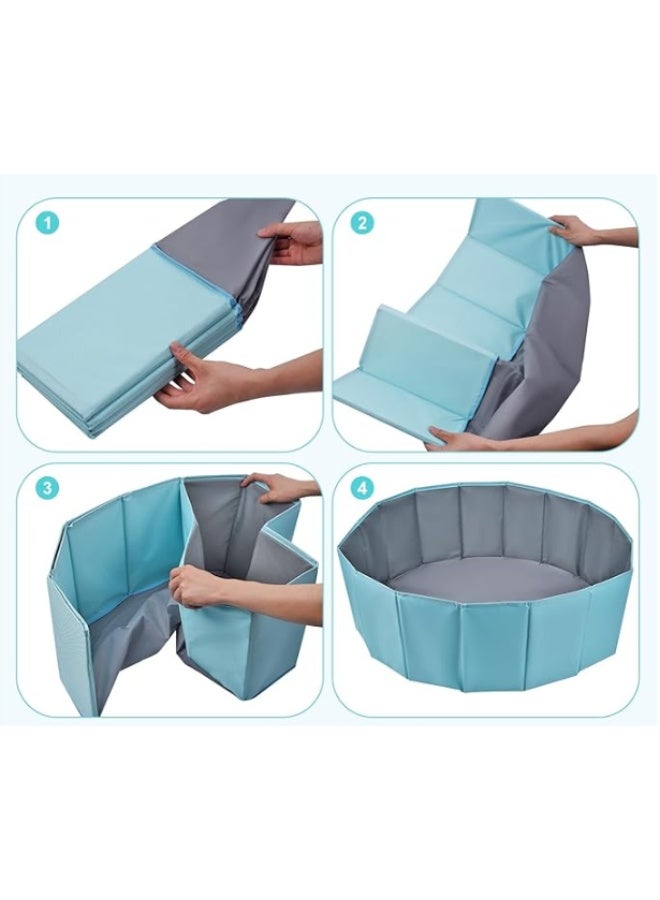 1

2

3

4