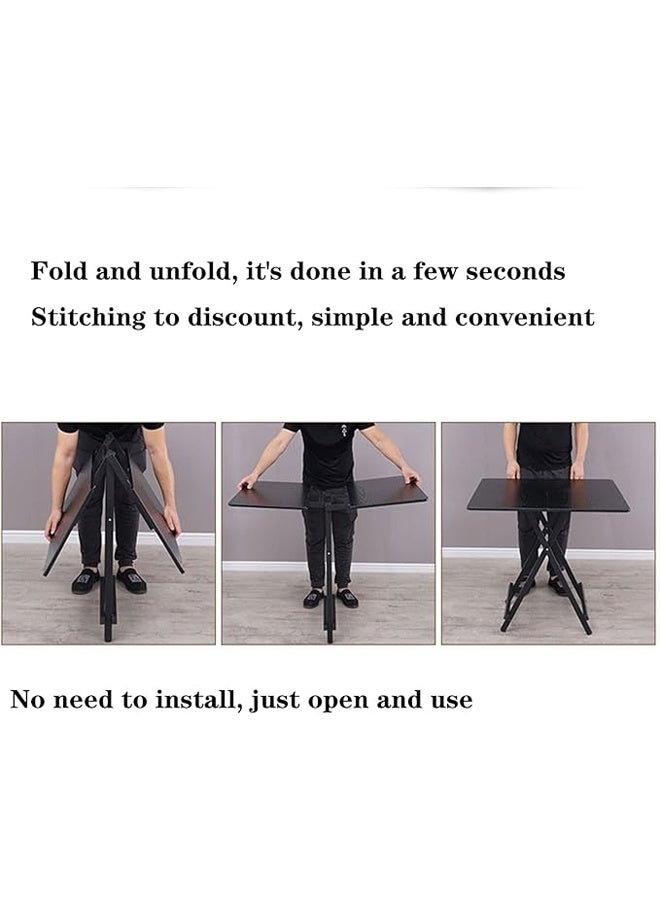 Fold and unfold, it's done in a few seconds
Stitching to discount, simple and convenient

No need to install, just open and use