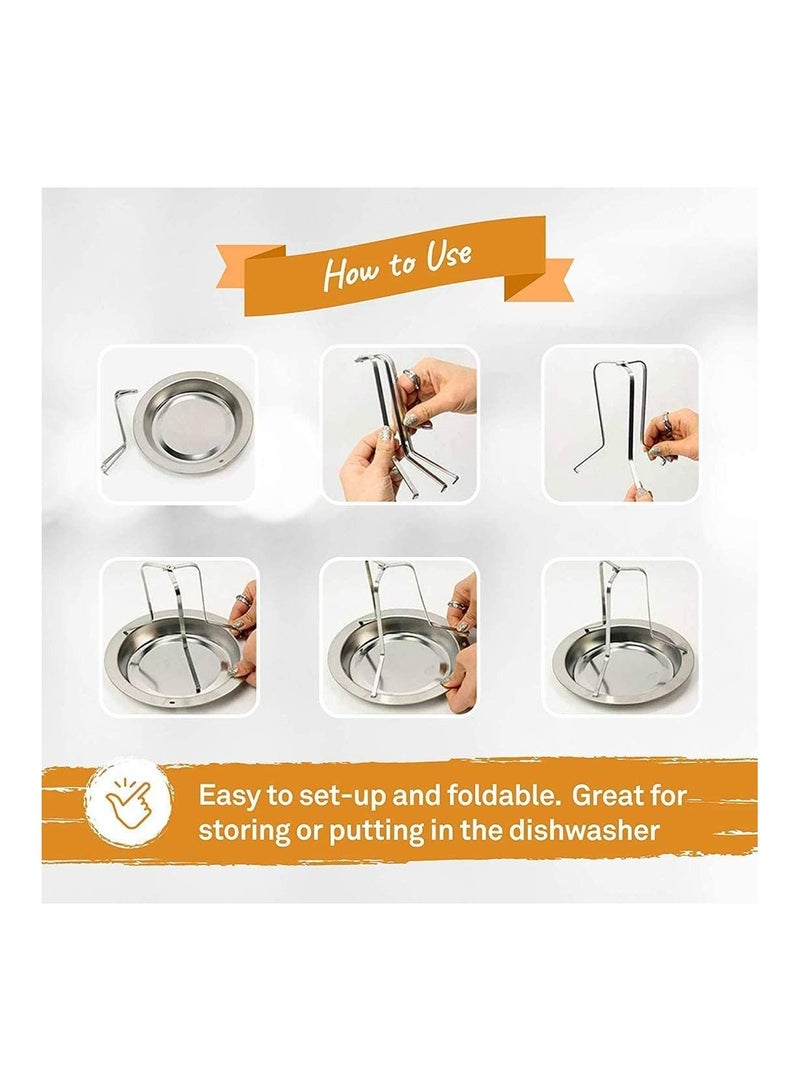 How to Use

Easy to set-up and foldable. Great for storing or putting in the dishwasher