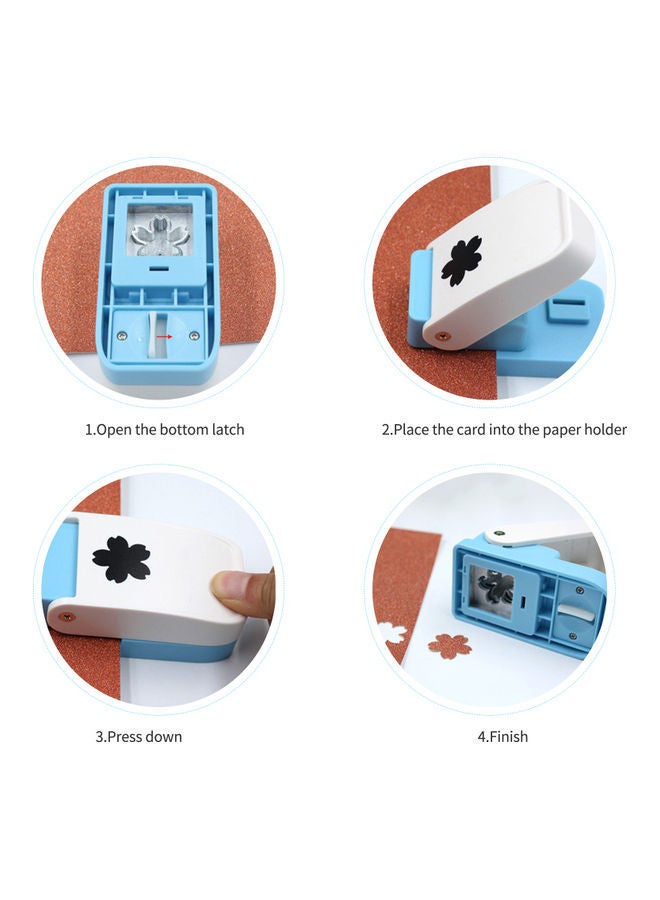 1.Open the bottom latch

2.Place the card into the paper holder

3.Press down

4.Finish