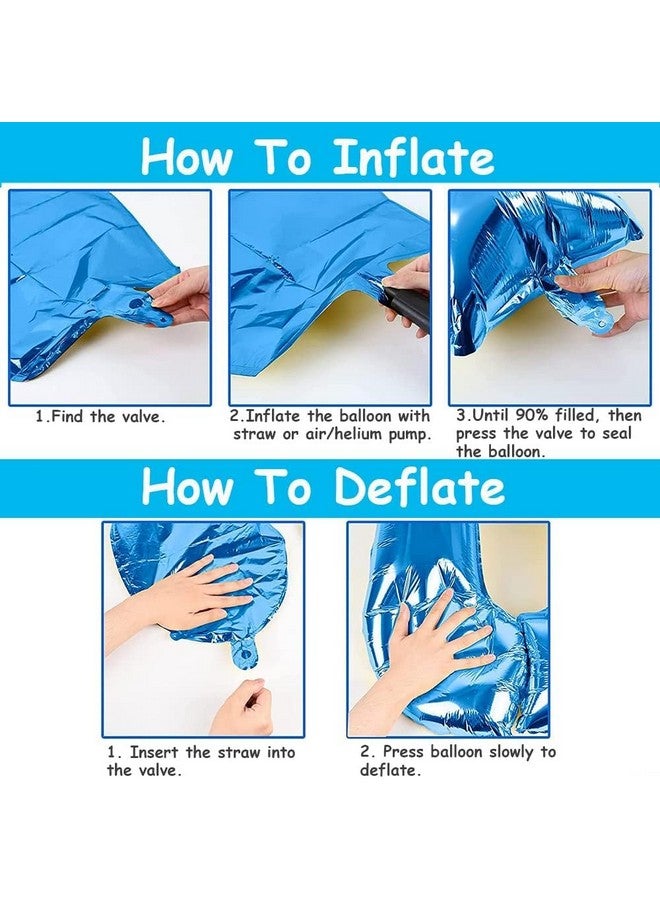 How To Inflate

1.Find the valve.

2.Inflate the balloon with straw or air/helium pump.

3.Until 90% filled, then press the valve to seal the balloon.

How To Deflate

1. Insert the straw into the valve.

2. Press balloon slowly to deflate.