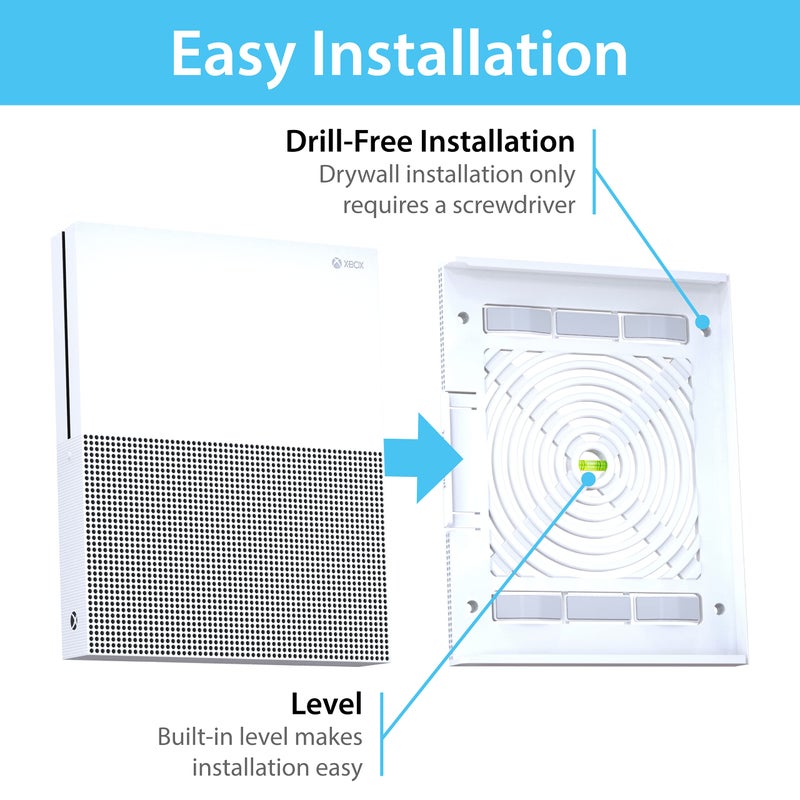 Easy Installation

Drill-Free Installation
Drywall installation only requires a screwdriver

XBOX

Level
Built-in level makes installation easy