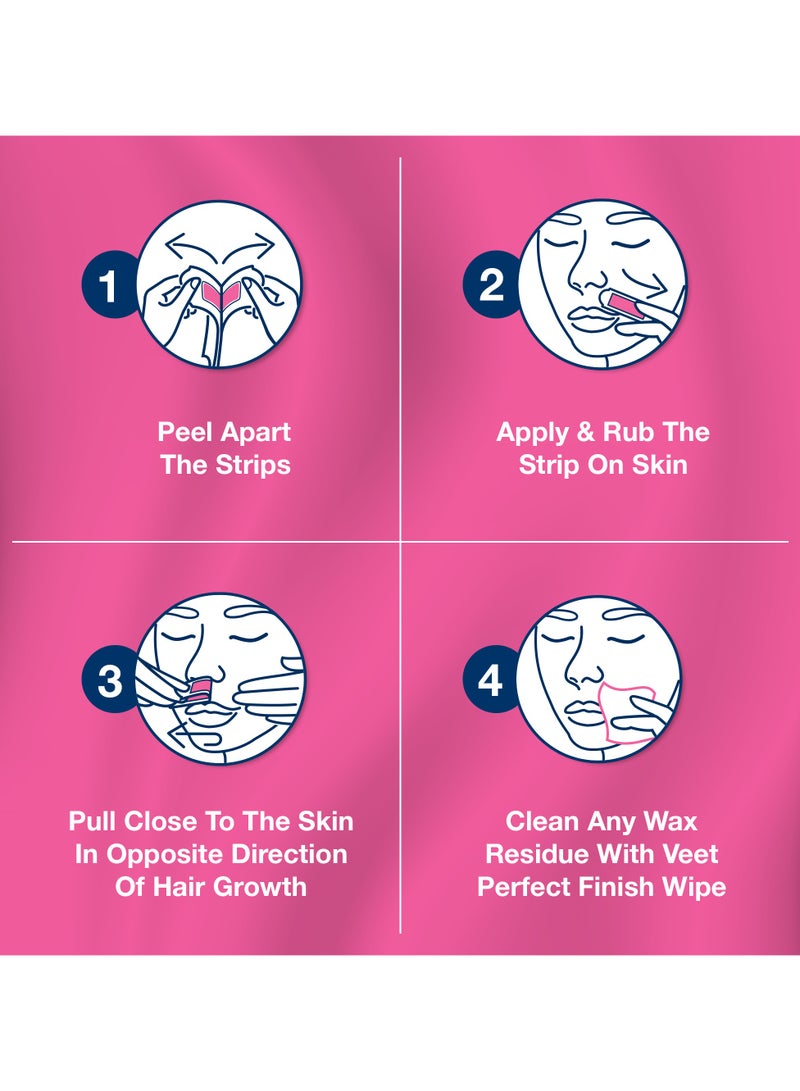 1

Peel Apart The Strips

2

Apply & Rub The Strip On Skin

3

Pull Close To The Skin In Opposite Direction Of Hair Growth

4

Clean Any Wax Residue With Veet Perfect Finish Wipe