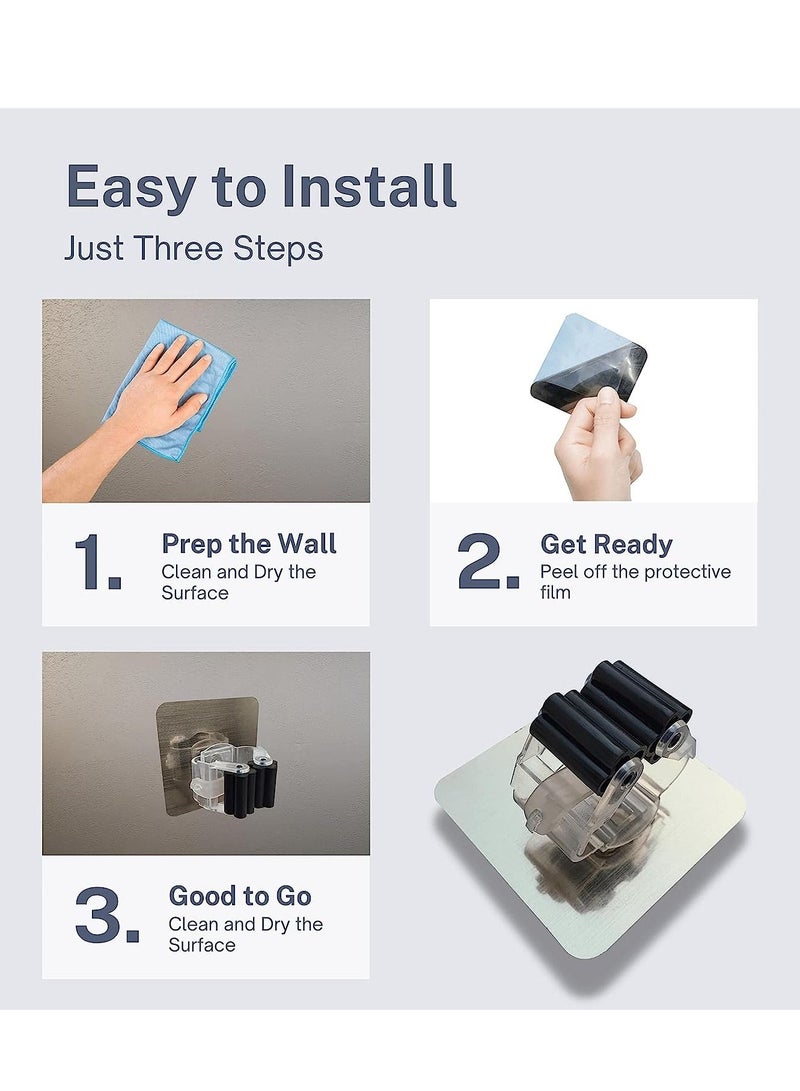 Easy to Install
Just Three Steps

1.
Prep the Wall
Clean and Dry the Surface

2.
Get Ready
Peel off the protective film

3.
Good to Go
Clean and Dry the Surface