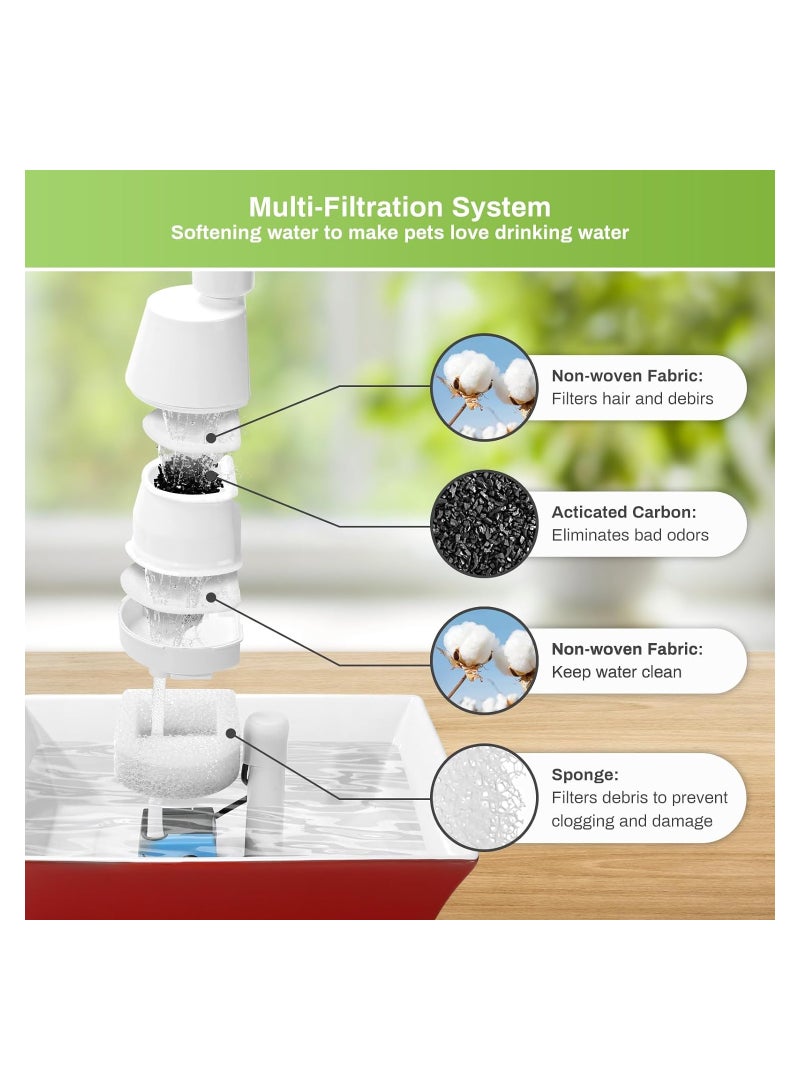 Multi-Filtration System
Softening water to make pets love drinking water

Non-woven Fabric:
Filters hair and debirs

Acticated Carbon:
Eliminates bad odors

Non-woven Fabric:
Keep water clean

Sponge:
Filters debris to prevent clogging and damage