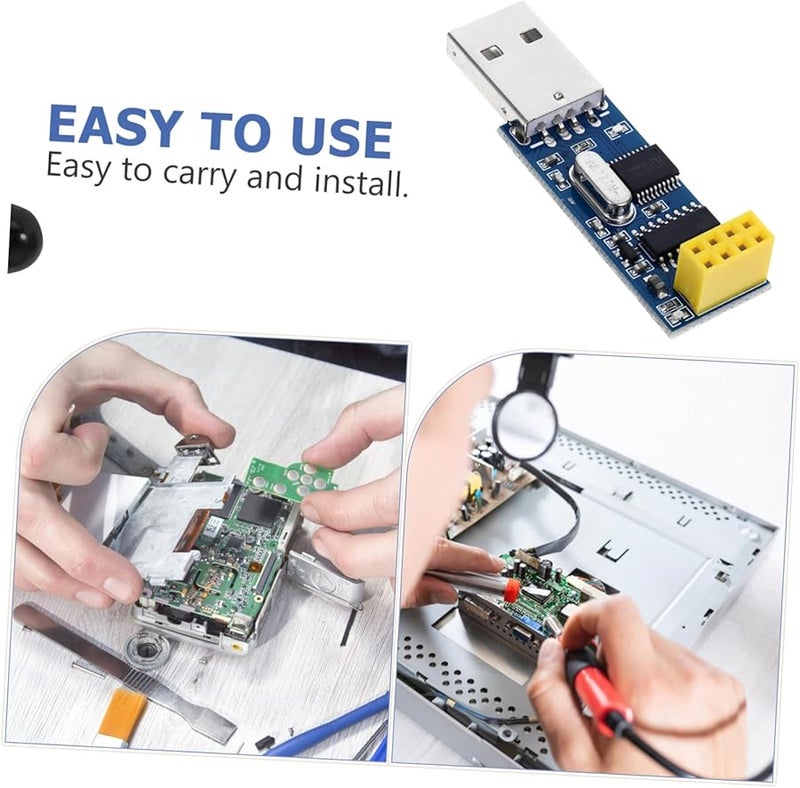 EASY TO USE
Easy to carry and install.