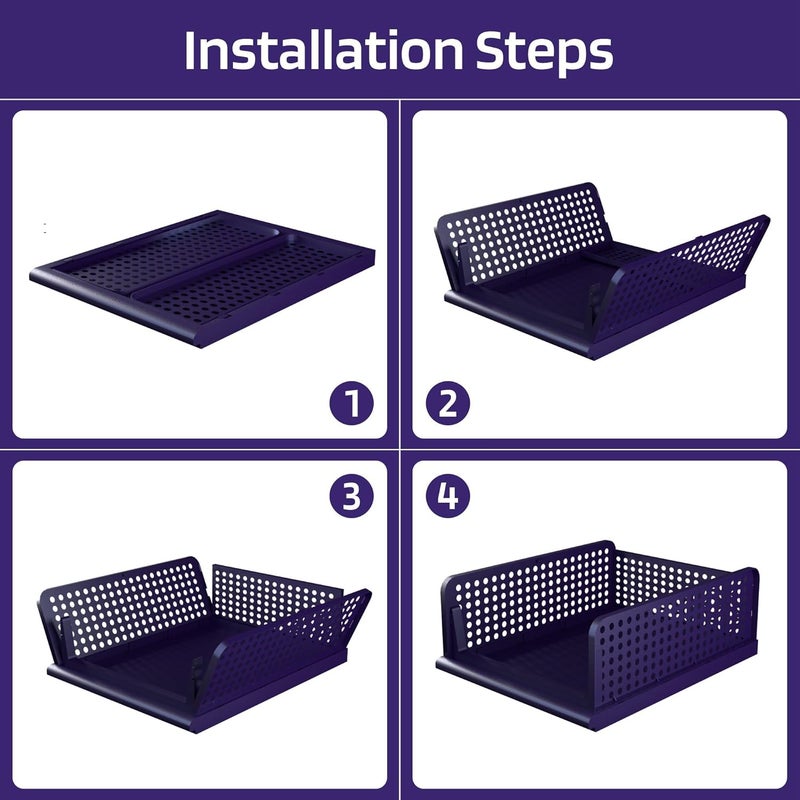 Installation Steps

1

2

3

4