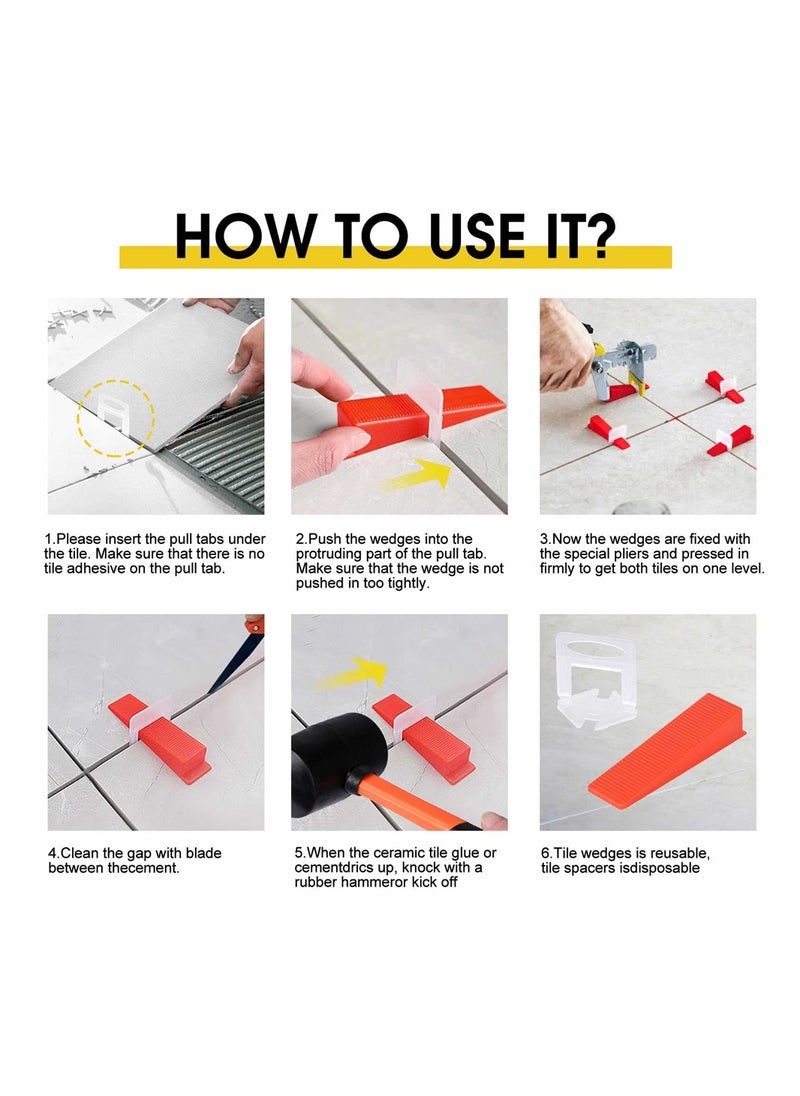 HOW TO USE IT?

1.Please insert the pull tabs under the tile. Make sure that there is no tile adhesive on the pull tab.

2.Push the wedges into the protruding part of the pull tab. Make sure that the wedge is not pushed in too tightly.

3.Now the wedges are fixed with the special pliers and pressed in firmly to get both tiles on one level.

4.Clean the gap with blade between thecement.

5.When the ceramic tile glue or cementdrics up, knock with a rubber hammeror kick off

6.Tile wedges is reusable, tile spacers isdisposable