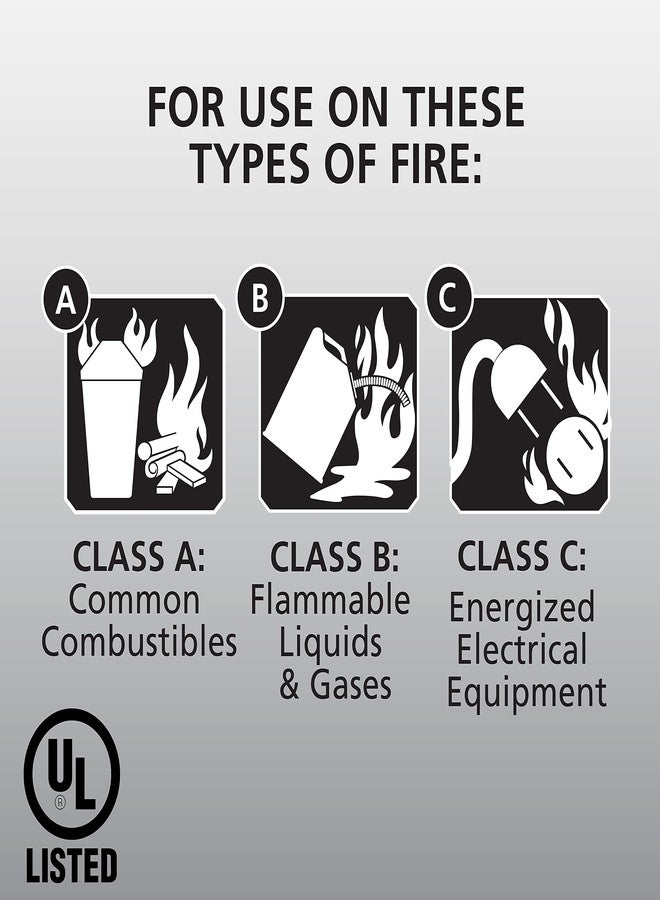 FOR USE ON THESE TYPES OF FIRE:

A

B

C

CLASS A:
Common Combustibles

CLASS B:
Flammable Liquids & Gases

CLASS C:
Energized Electrical Equipment

UL
®
LISTED