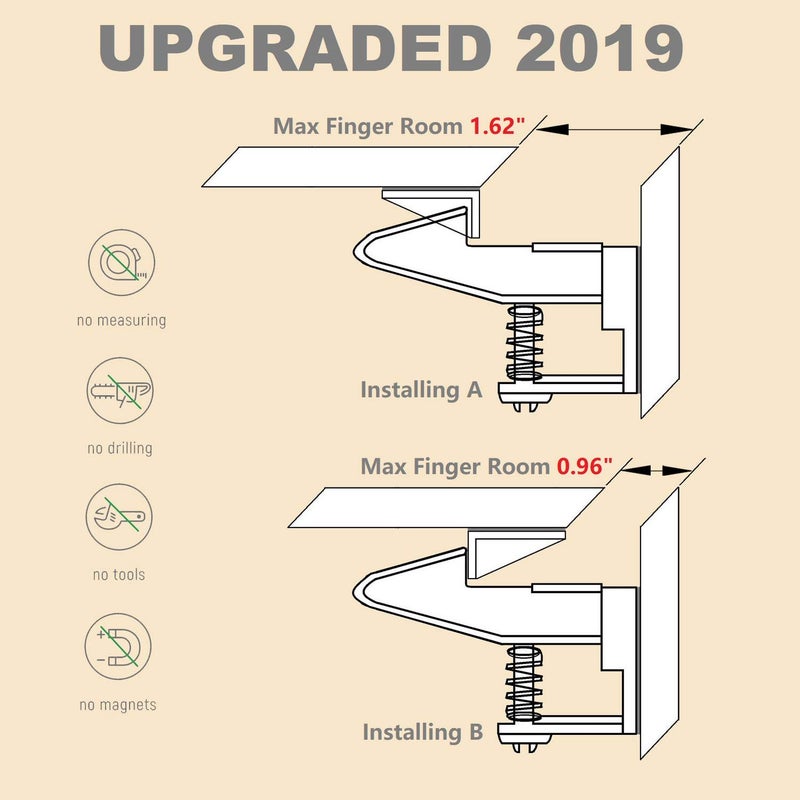 UPGRADED 2019

Max Finger Room 1.62"

no measuring

no drilling

Installing A

Max Finger Room 0.96"

no tools

no magnets

Installing B