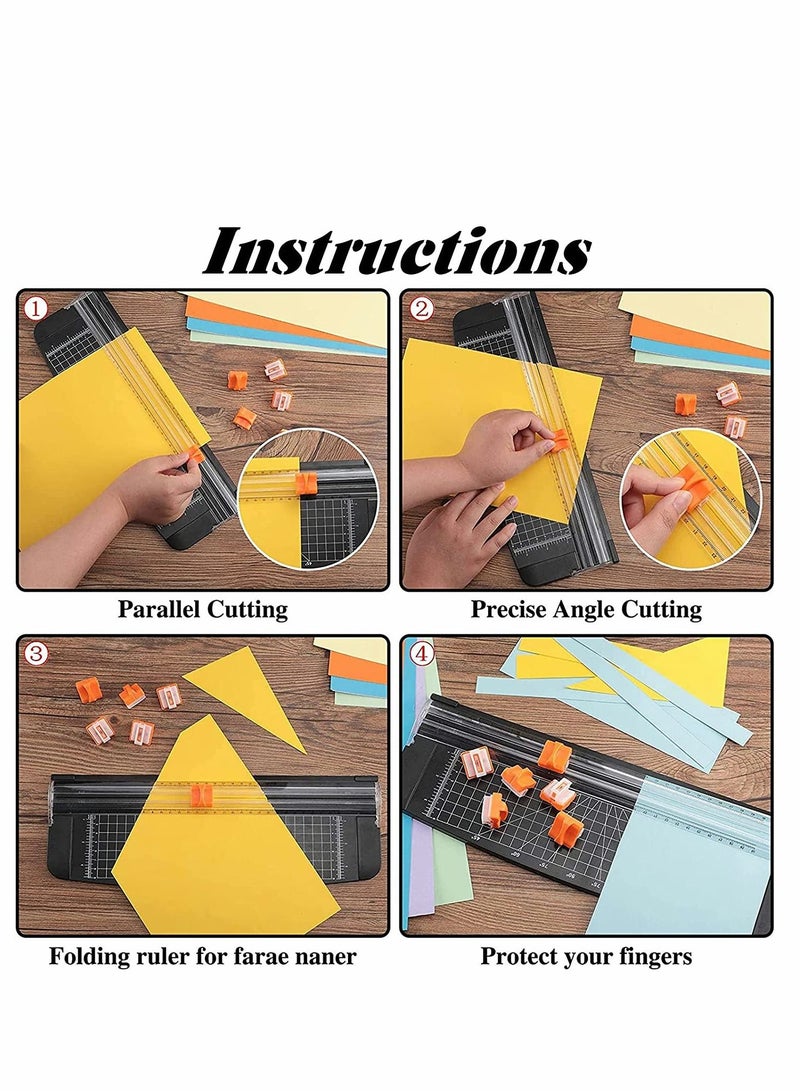 Instructions

1

Parallel Cutting

2

Precise Angle Cutting

3

Folding ruler for farae naner

4

Protect your fingers