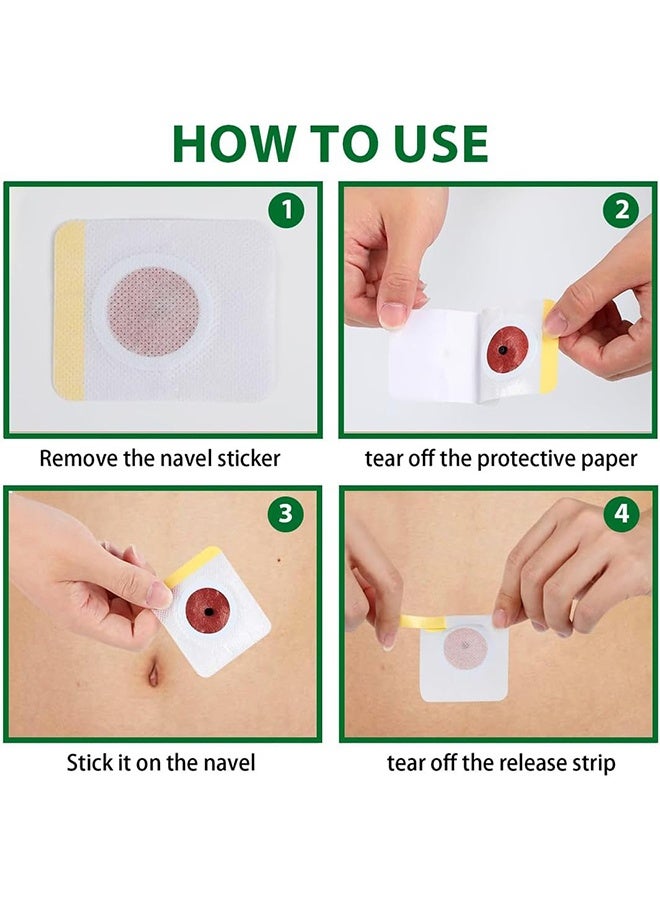 HOW TO USE

1

Remove the navel sticker

2

tear off the protective paper

3

Stick it on the navel

4

tear off the release strip