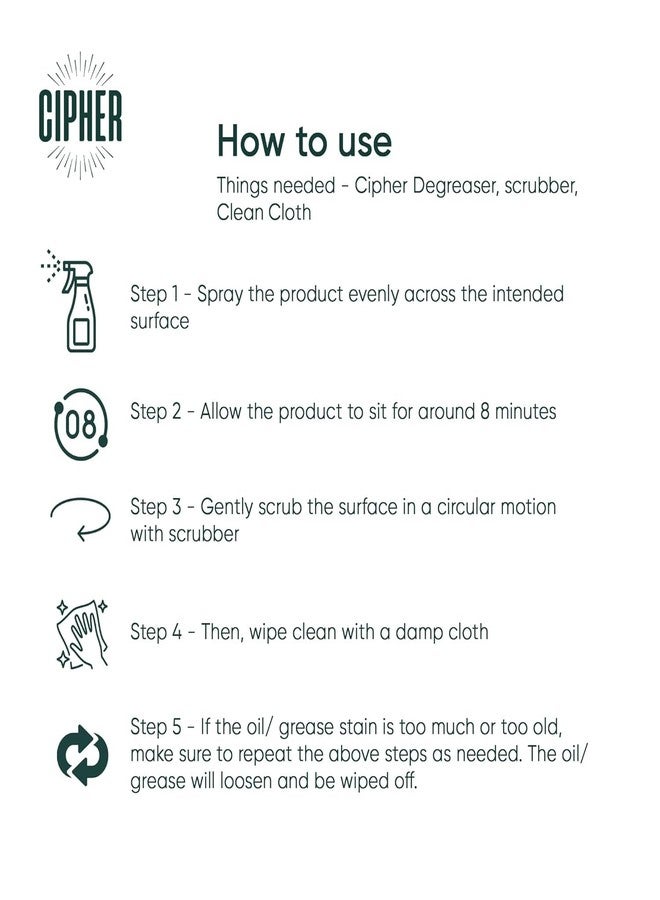 CIPHER

How to use

Things needed - Cipher Degreaser, scrubber, Clean Cloth

Step 1 - Spray the product evenly across the intended surface

08

Step 2 - Allow the product to sit for around 8 minutes

Step 3 - Gently scrub the surface in a circular motion with scrubber

Step 4 - Then, wipe clean with a damp cloth

Step 5 - If the oil/ grease stain is too much or too old, make sure to repeat the above steps as needed. The oil/ grease will loosen and be wiped off.