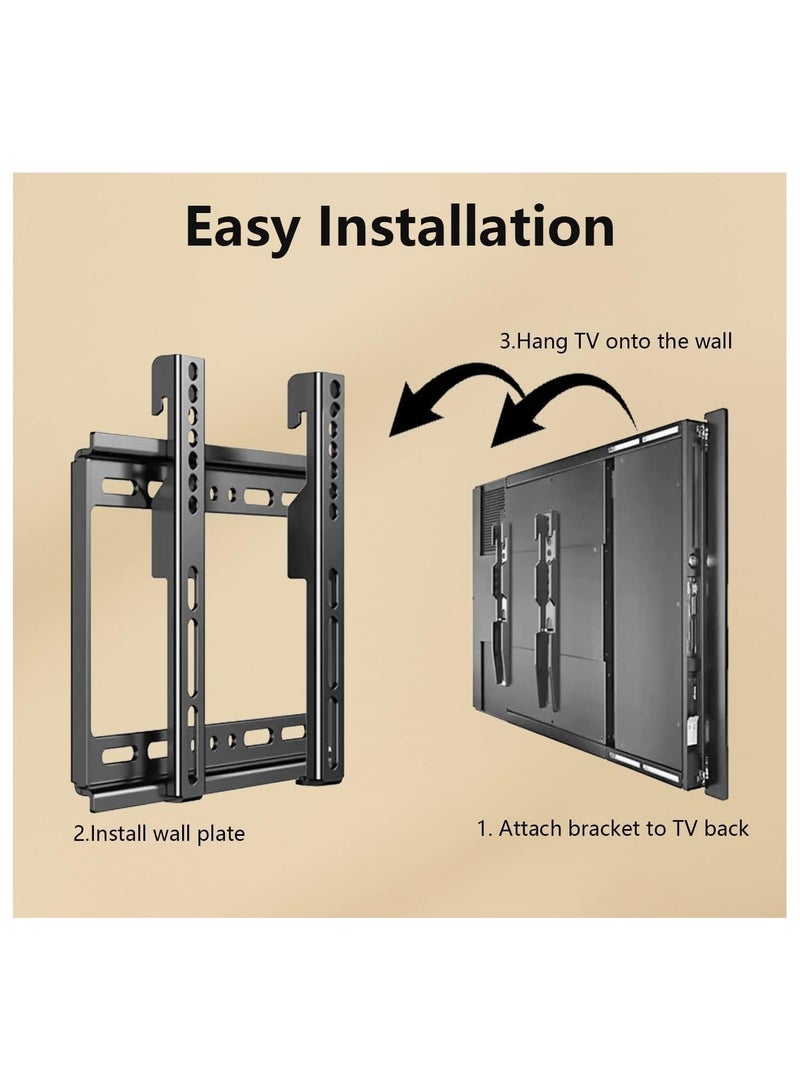 Easy Installation

3.Hang TV onto the wall

2.Install wall plate

1. Attach bracket to TV back