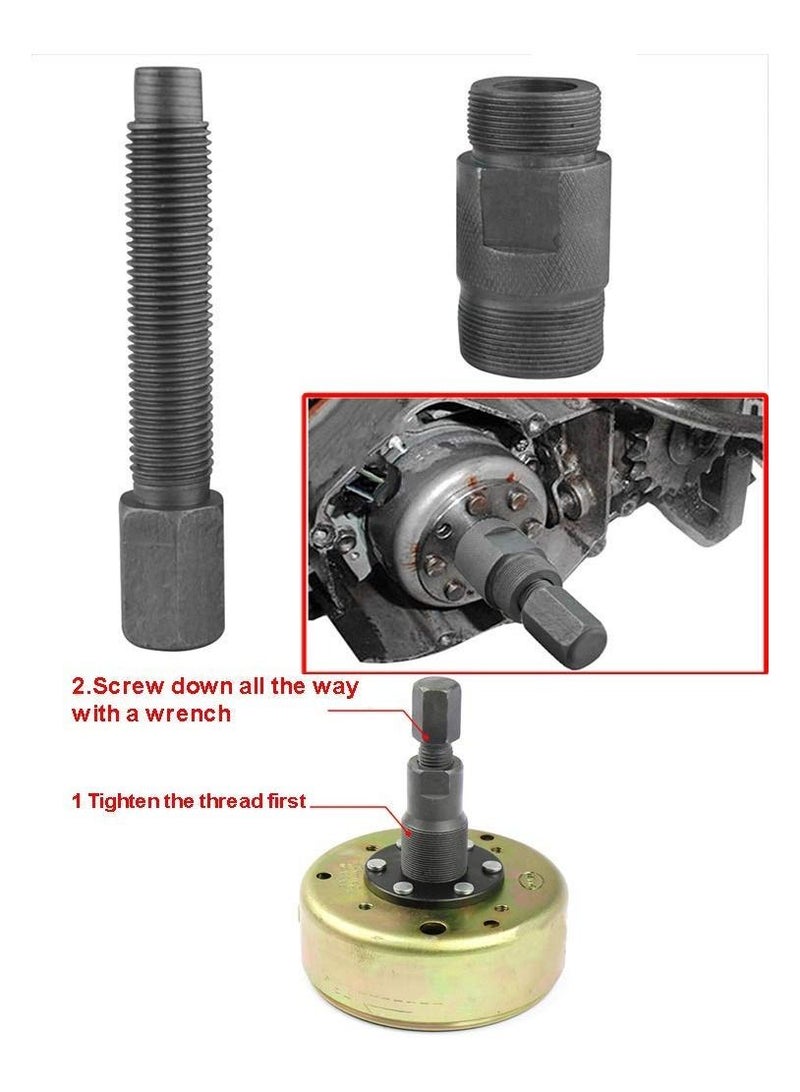 2.Screw down all the way with a wrench

1 Tighten the thread first