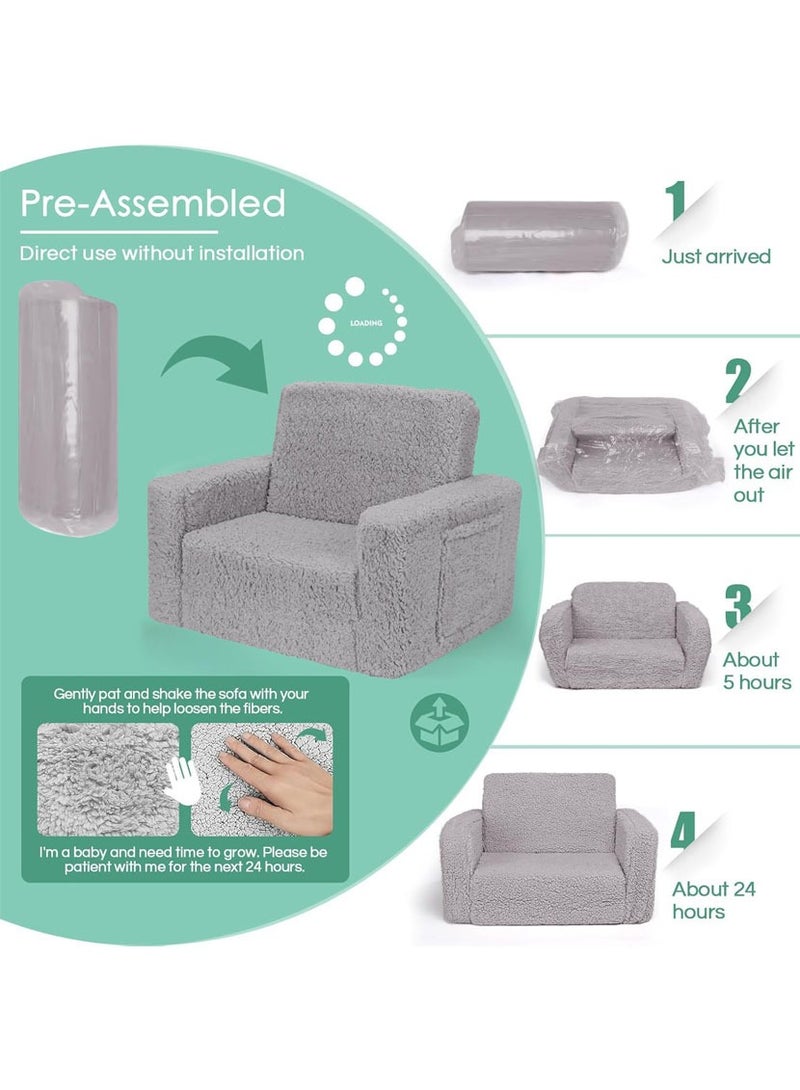 Pre-Assembled

Direct use without installation

LOADING

Gently pat and shake the sofa with your hands to help loosen the fibers.

I'm a baby and need time to grow. Please be patient with me for the next 24 hours.

1
Just arrived

2
After you let the air out

3
About 5 hours

4
About 24 hours