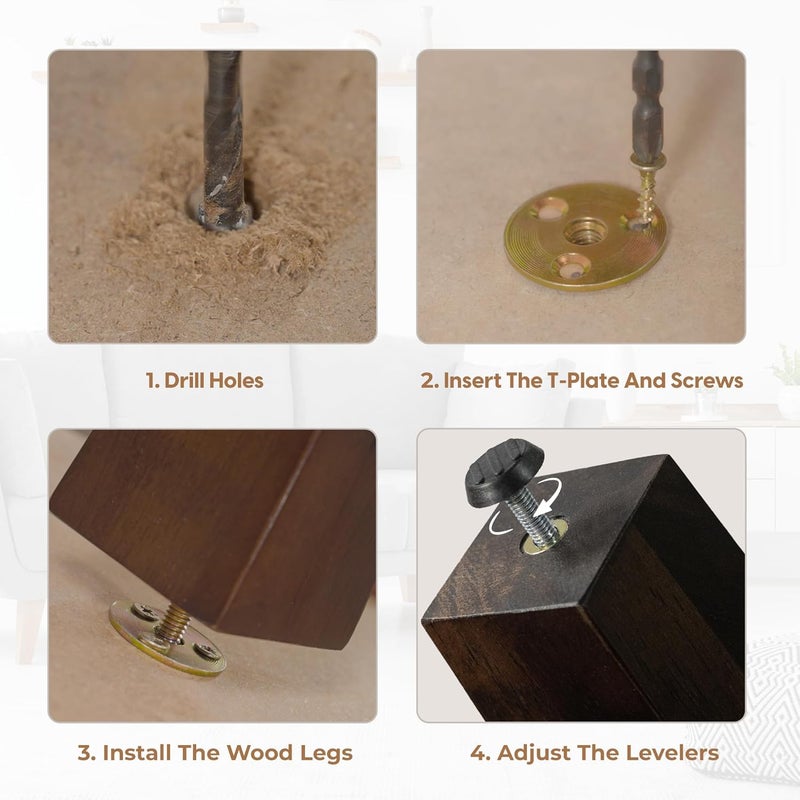 1. Drill Holes

2. Insert The T-Plate And Screws

3. Install The Wood Legs

4. Adjust The Levelers