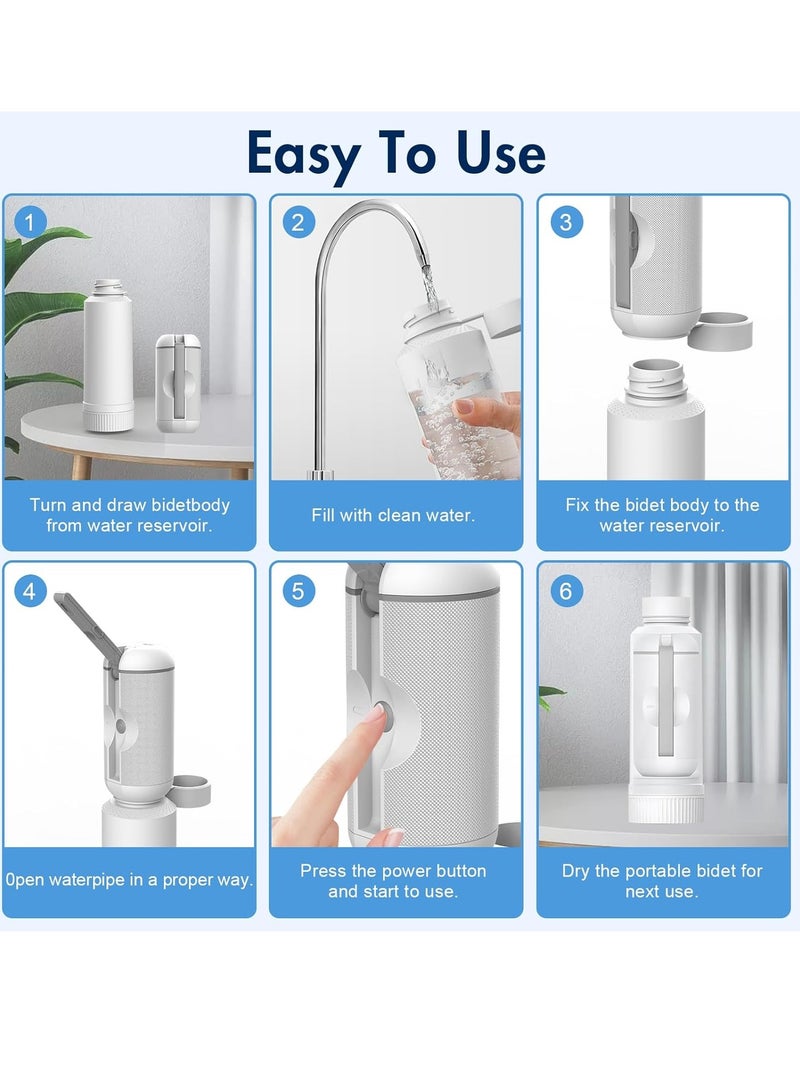 Easy To Use

1

Turn and draw bidetbody from water reservoir.

2

Fill with clean water.

3

Fix the bidet body to the water reservoir.

4

0pen waterpipe in a proper way.

5

Press the power button and start to use.

6

Dry the portable bidet for next use.