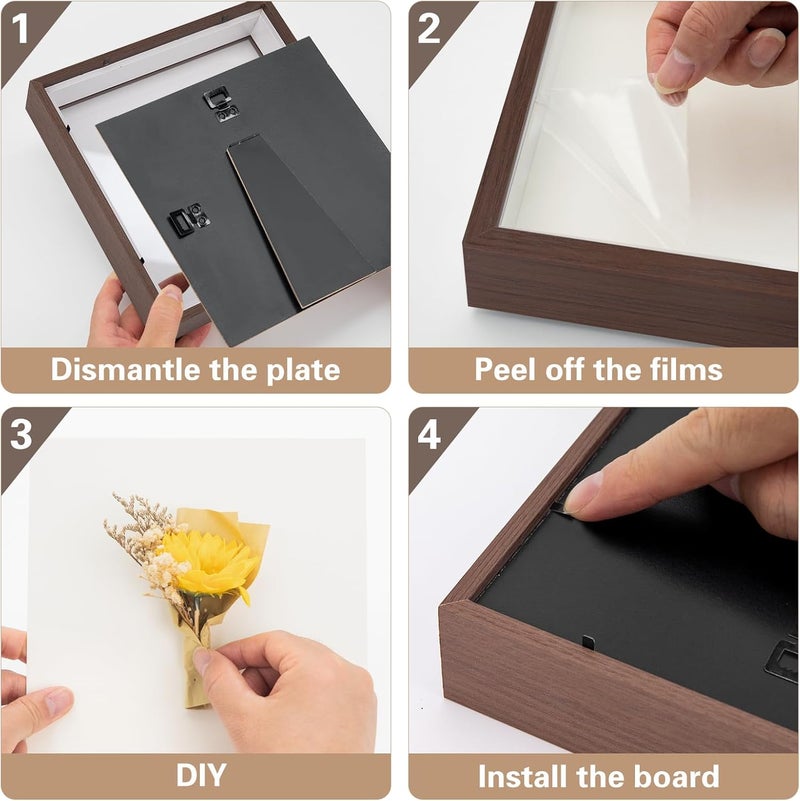 1

Dismantle the plate

2

Peel off the films

3

DIY

4

Install the board