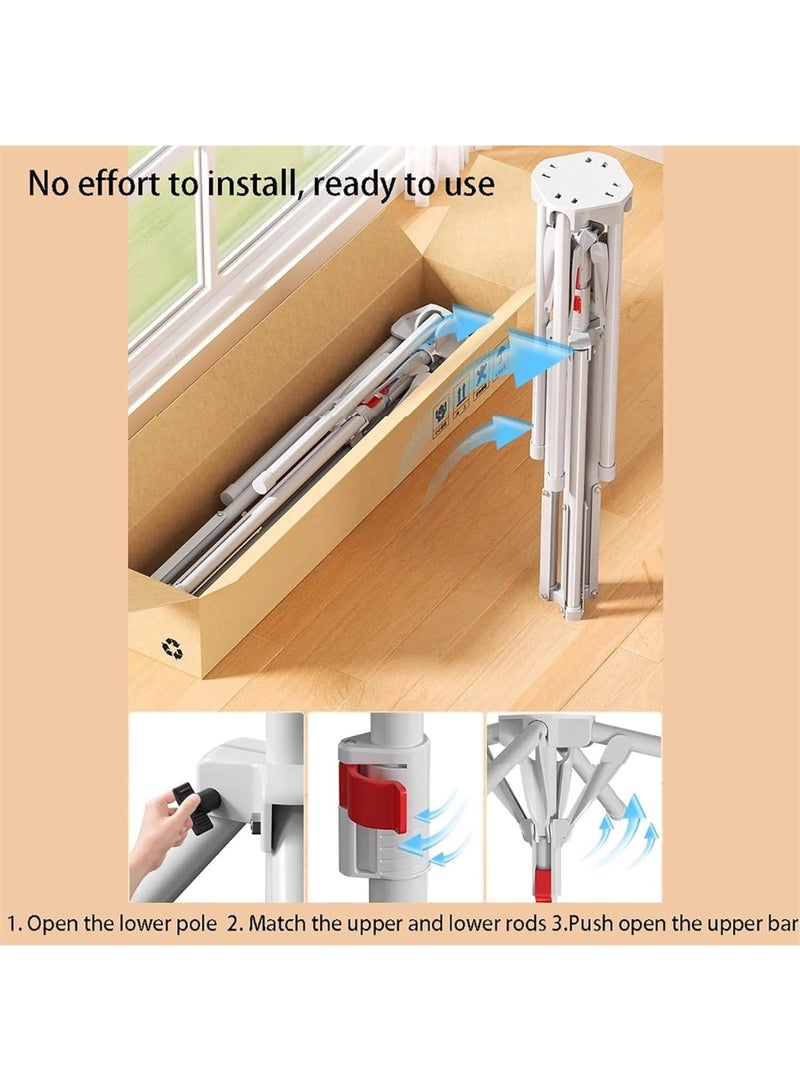 No effort to install, ready to use

1. Open the lower pole 2. Match the upper and lower rods 3.Push open the upper bar