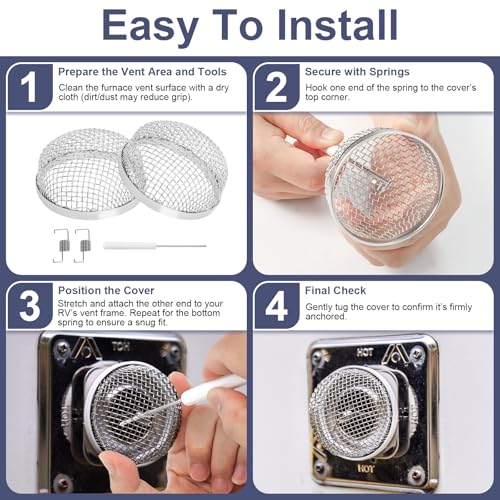 Easy To Install

1
Prepare the Vent Area and Tools
Clean the furnace vent surface with a dry cloth (dirt/dust may reduce grip).

2
Secure with Springs
Hook one end of the spring to the cover's top corner.

3
Position the Cover
Stretch and attach the other end to your RV's vent frame. Repeat for the bottom spring to ensure a snug fit.

TOH

4
Final Check
Gently tug the cover to confirm it's firmly anchored.

HOT

HOT