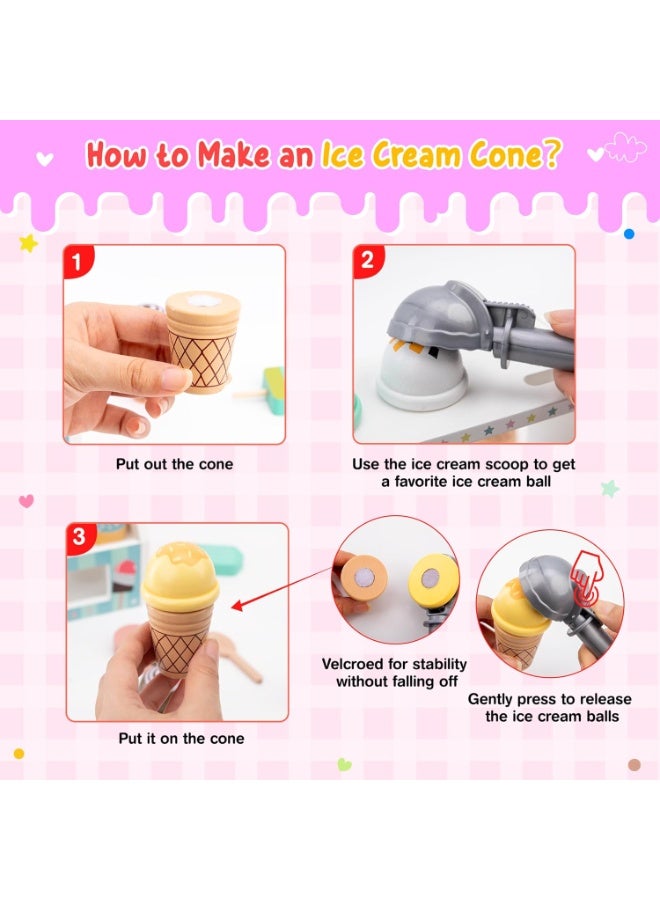 How to Make an Ice Cream Cone?

1

Put out the cone

2

Use the ice cream scoop to get a favorite ice cream ball

3

Put it on the cone

Velcroed for stability without falling off

Gently press to release the ice cream balls