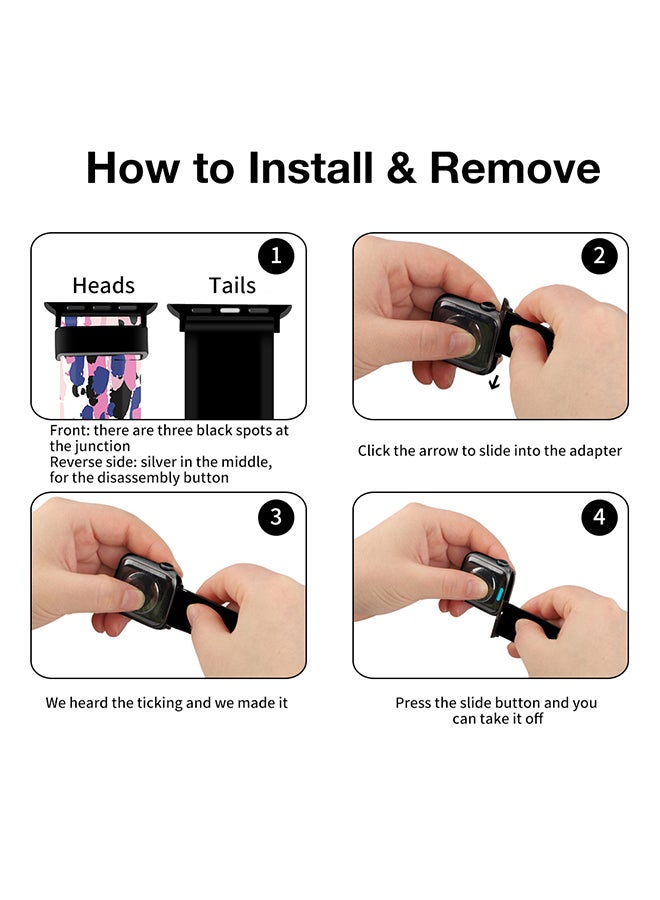 How to Install & Remove

1

Heads

Tails

Front: there are three black spots at the junction
Reverse side: silver in the middle, for the disassembly button

2

Click the arrow to slide into the adapter

3

We heard the ticking and we made it

4

Press the slide button and you can take it off