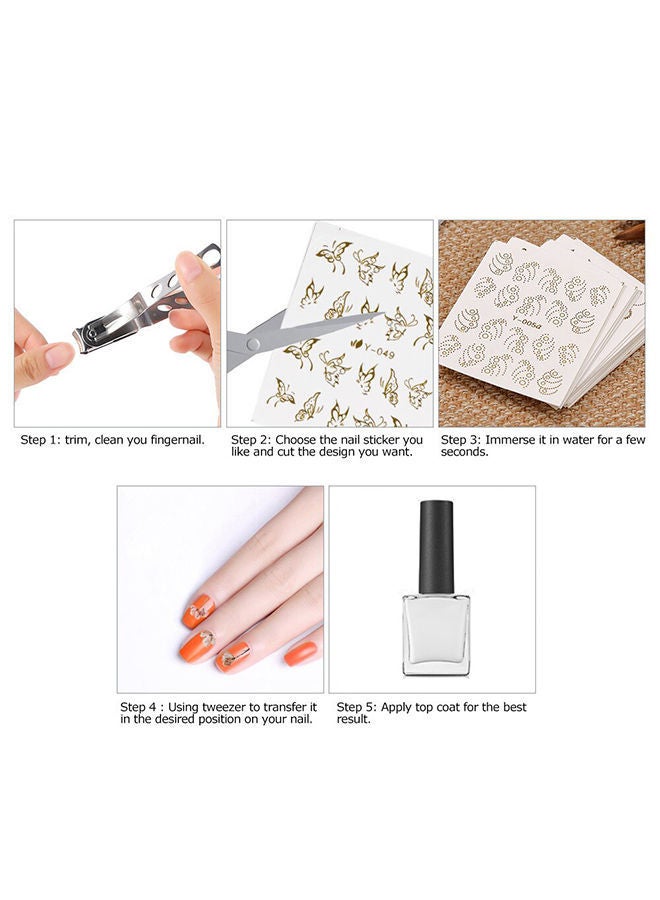 Y-049

Y-005a

Step 1: trim, clean you fingernail.

Step 2: Choose the nail sticker you like and cut the design you want.

Step 3: Immerse it in water for a few seconds.

Step 4 : Using tweezer to transfer it in the desired position on your nail.

Step 5: Apply top coat for the best result.