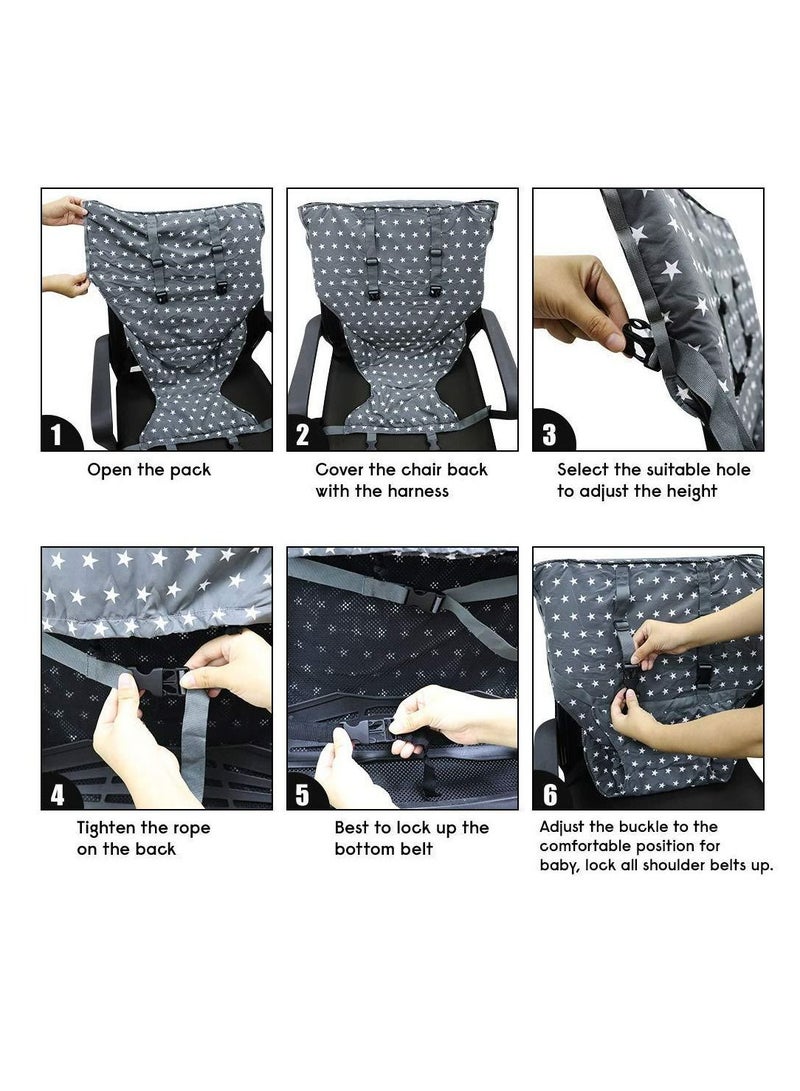 1

Open the pack

2

Cover the chair back with the harness

3

Select the suitable hole to adjust the height

4

Tighten the rope on the back

5

Best to lock up the bottom belt

6

Adjust the buckle to the comfortable position for baby, lock all shoulder belts up.