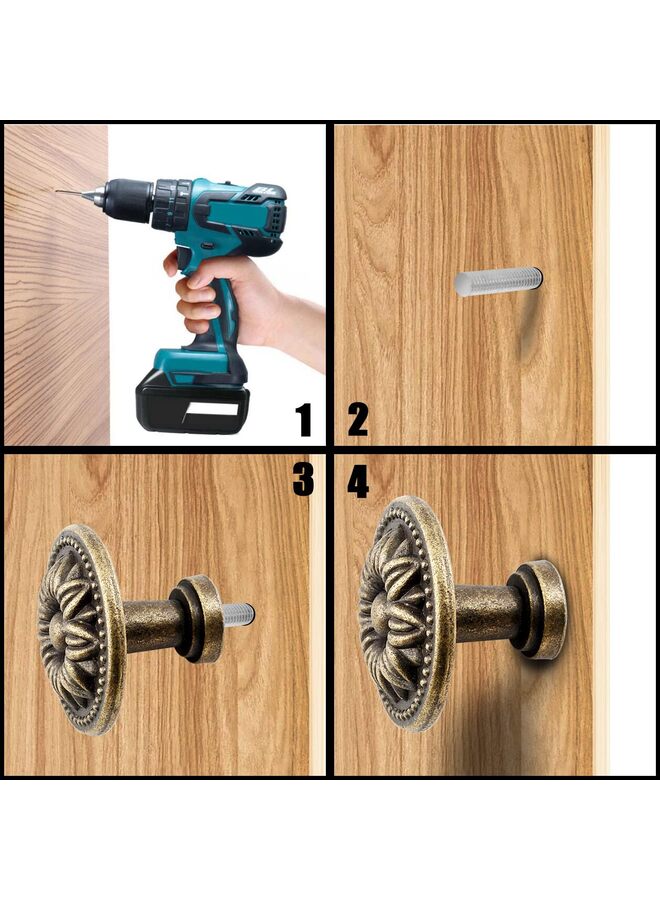 1
2
3
4