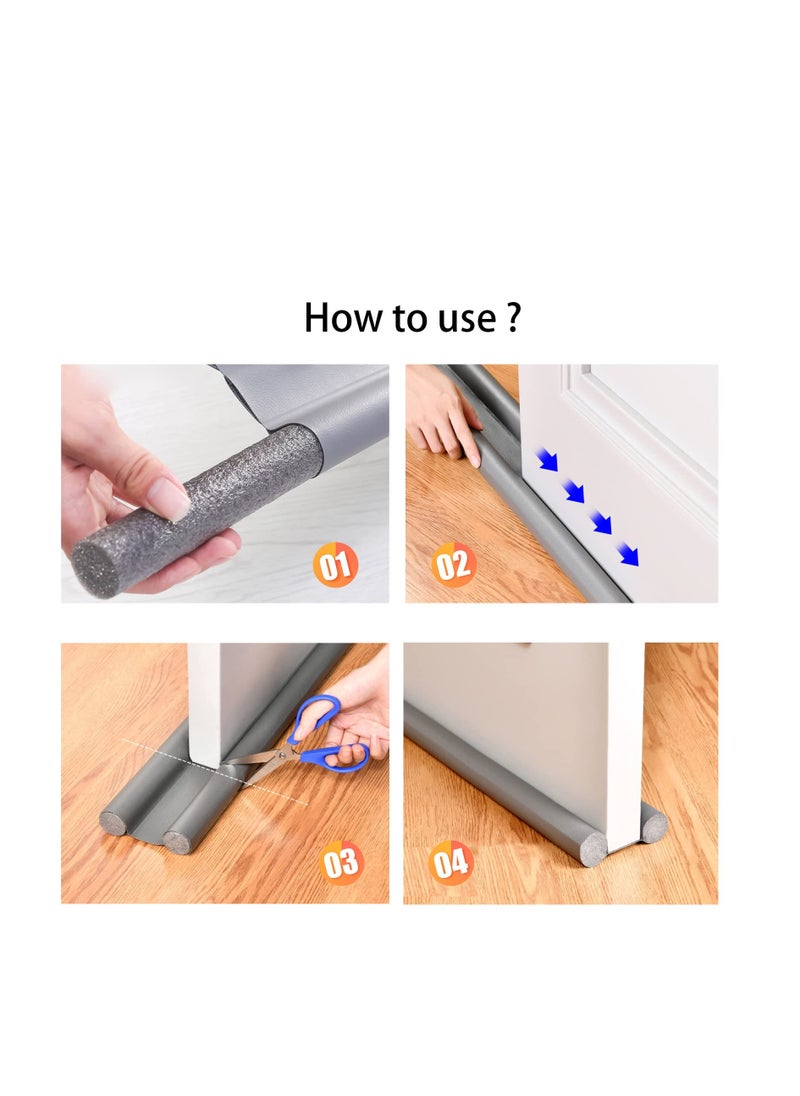 How to use ?

01

02

03

04