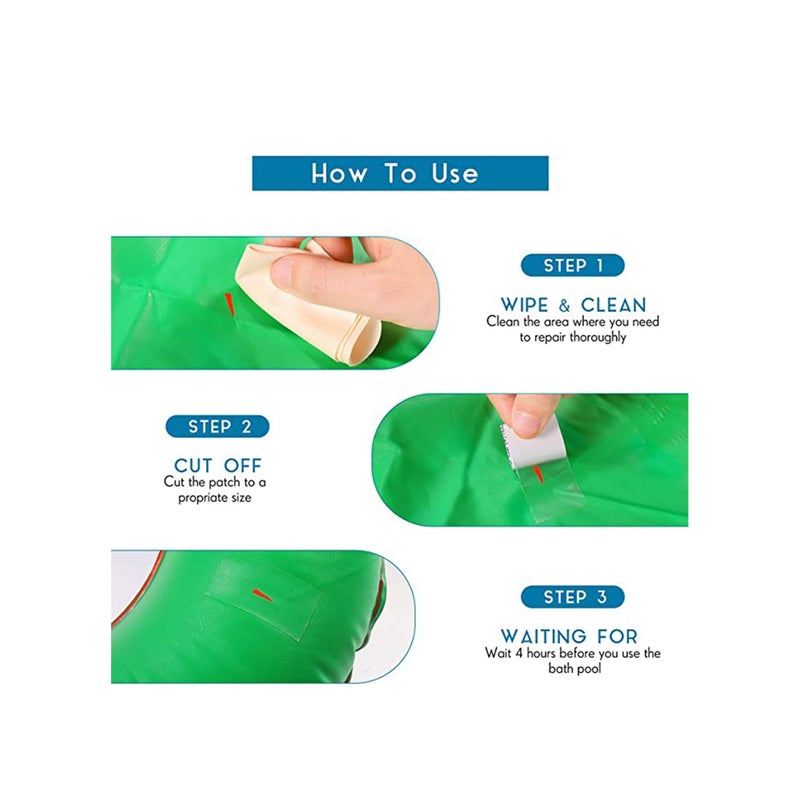 How To Use

STEP 1

WIPE & CLEAN
Clean the area where you need to repair thoroughly

STEP 2

CUT OFF
Cut the patch to a propriate size

STEP 3

WAITING FOR
Wait 4 hours before you use the bath pool