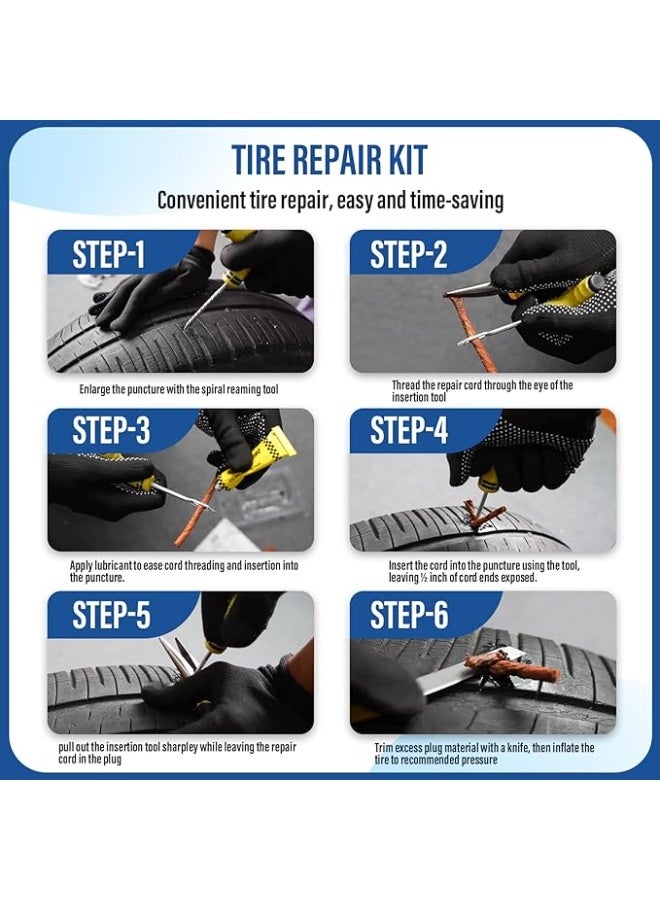 TIRE REPAIR KIT

Convenient tire repair, easy and time-saving

STEP-1

Enlarge the puncture with the spiral reaming tool

STEP-2

Thread the repair cord through the eye of the insertion tool

STEP-3

Apply lubricant to ease cord threading and insertion into the puncture.

STEP-4

Insert the cord into the puncture using the tool, leaving ½ inch of cord ends exposed.

STEP-5

pull out the insertion tool sharpley while leaving the repair cord in the plug

STEP-6

Trim excess plug material with a knife, then inflate the tire to recommended pressure