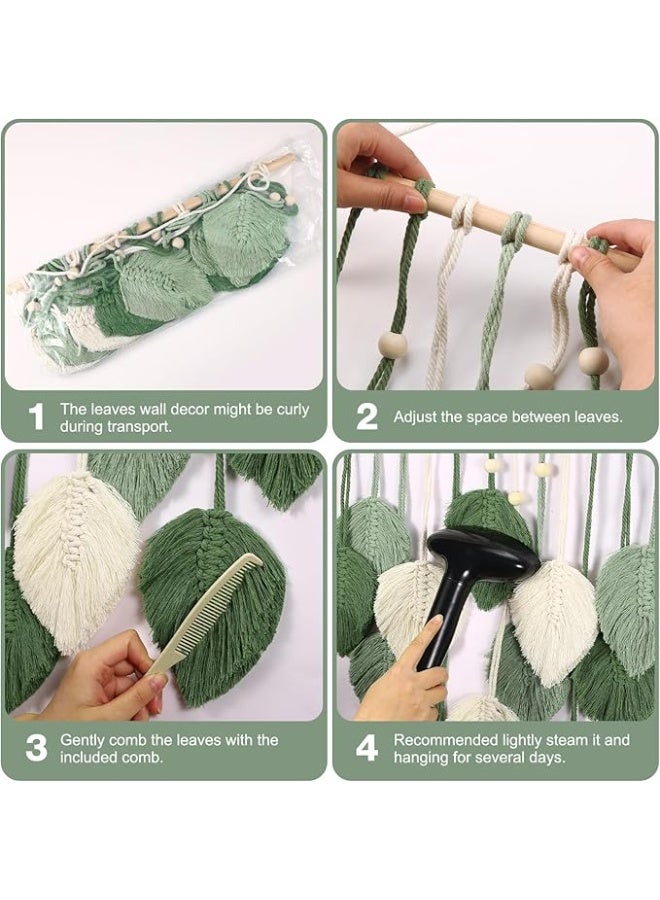 1 The leaves wall decor might be curly during transport.

2 Adjust the space between leaves.

3 Gently comb the leaves with the included comb.

4 Recommended lightly steam it and hanging for several days.