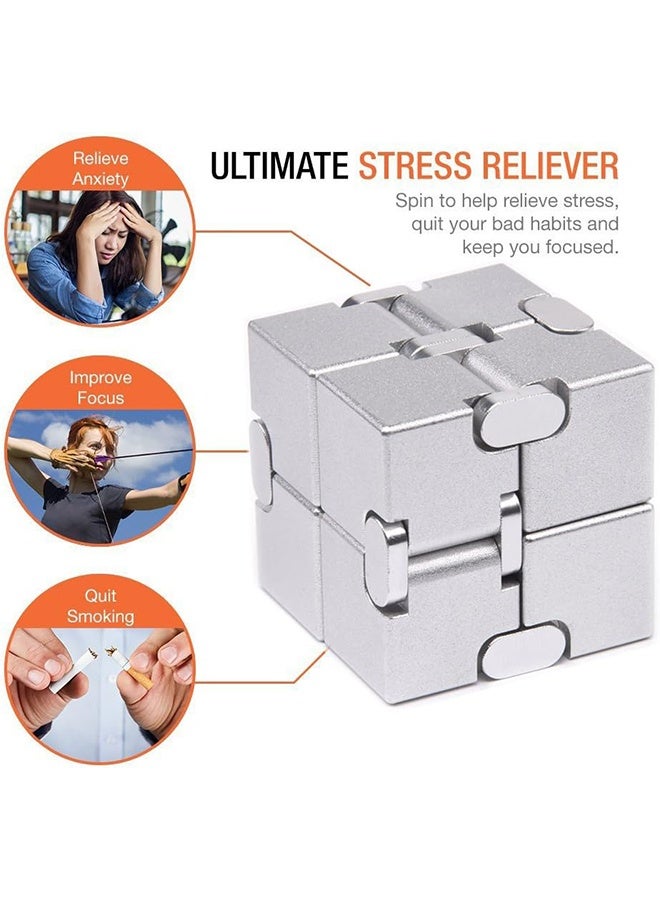 ULTIMATE STRESS RELIEVER

Spin to help relieve stress, quit your bad habits and keep you focused.

Relieve Anxiety

Improve Focus

Quit Smoking