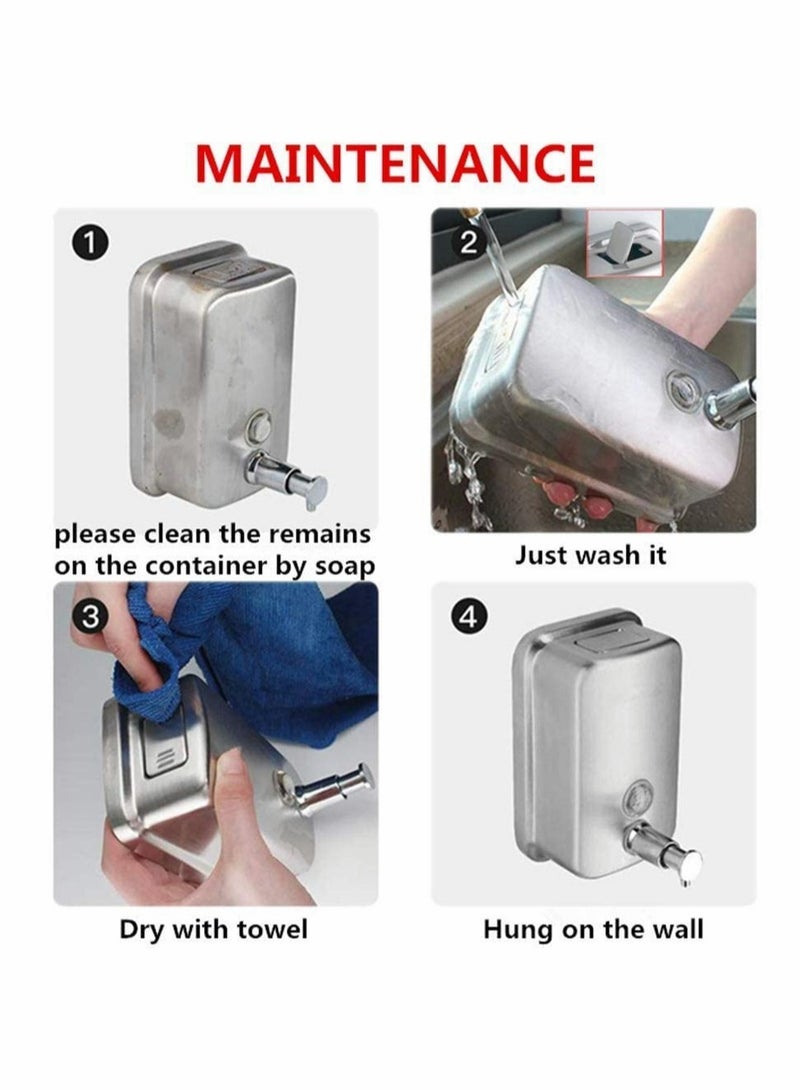 MAINTENANCE

1

please clean the remains on the container by soap

2

Just wash it

3

Dry with towel

4

Hung on the wall