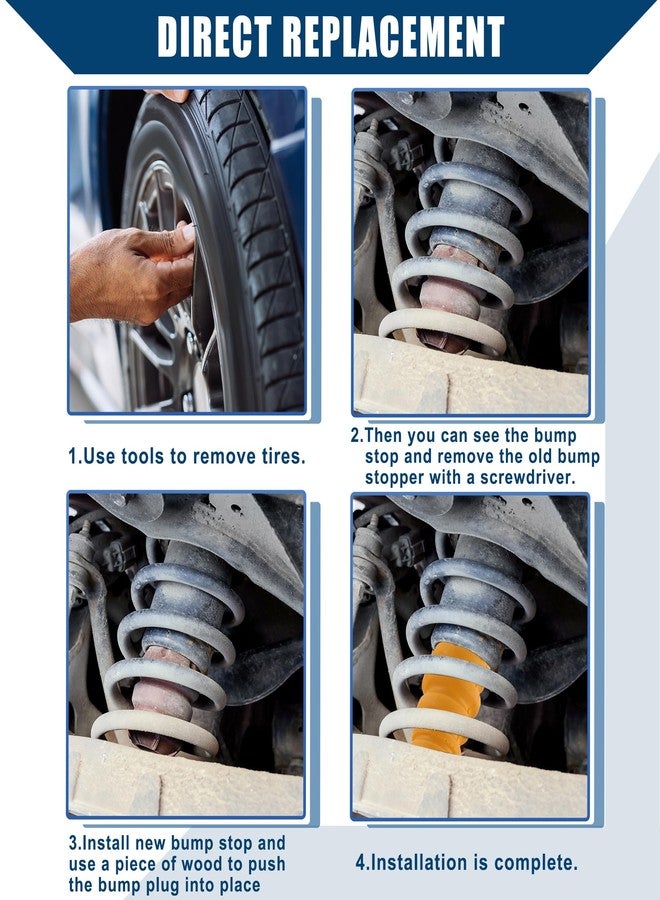 DIRECT REPLACEMENT

1.Use tools to remove tires.

2.Then you can see the bump stop and remove the old bump stopper with a screwdriver.

3.Install new bump stop and use a piece of wood to push the bump plug into place

4.Installation is complete.