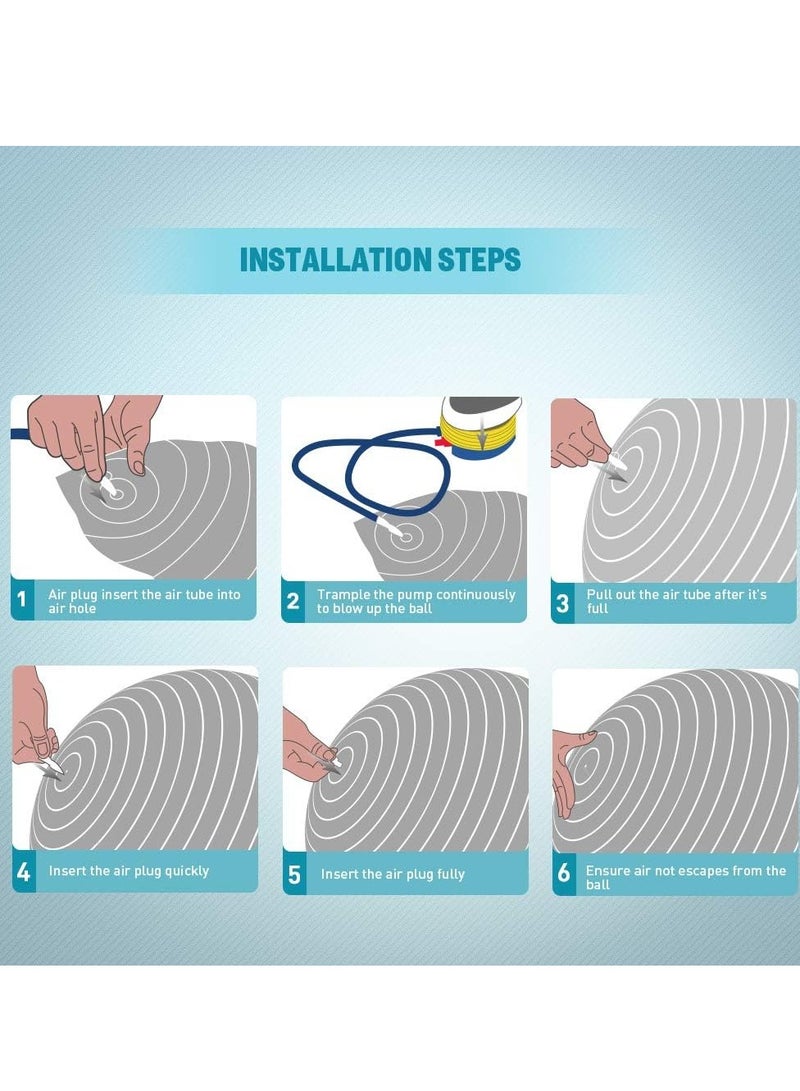 INSTALLATION STEPS

1 Air plug insert the air tube into air hole

2 Trample the pump continuously to blow up the ball

3 Pull out the air tube after it's full

4 Insert the air plug quickly

5 Insert the air plug fully

6 Ensure air not escapes from the ball