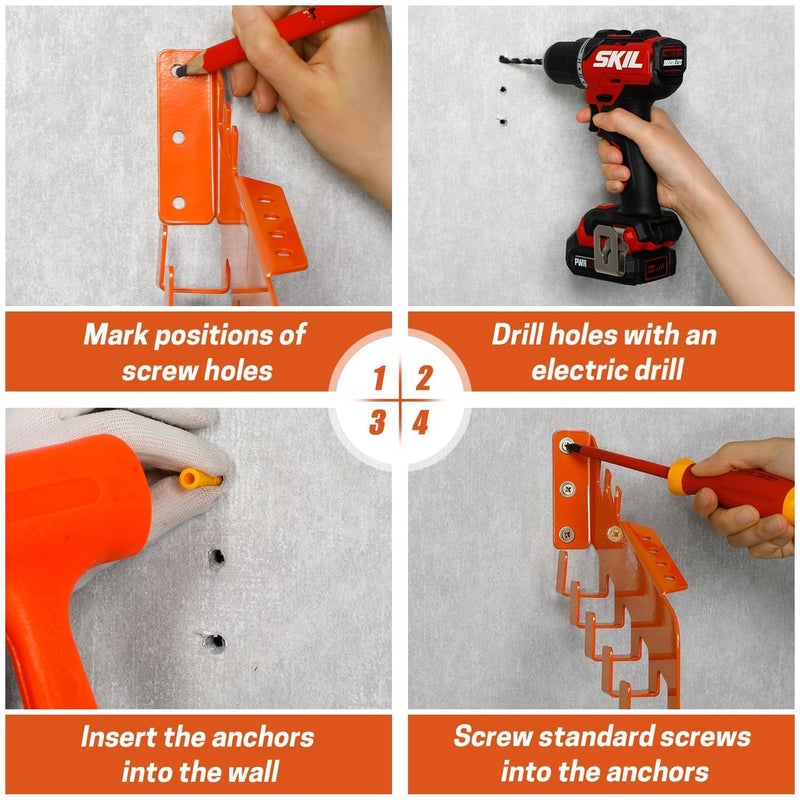 SKIL

PWR

Mark positions of screw holes

Drill holes with an electric drill

1 2
3 4

Insert the anchors into the wall

Screw standard screws into the anchors