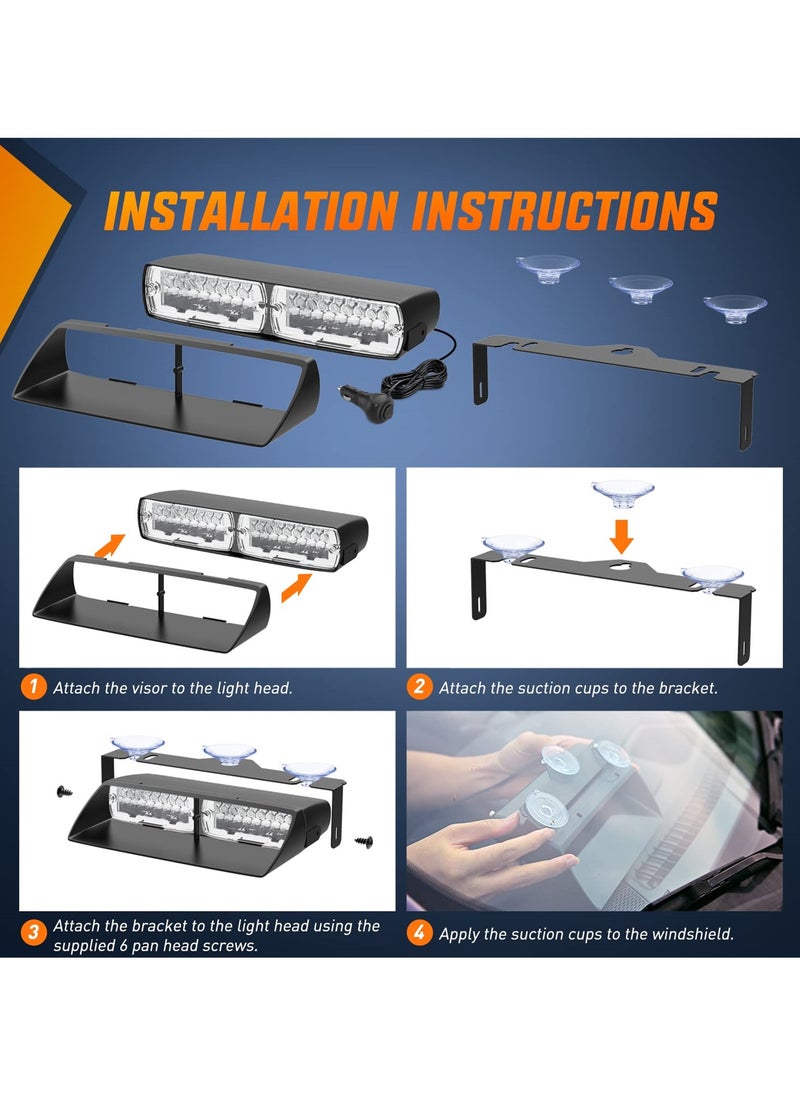 INSTALLATION INSTRUCTIONS

1 Attach the visor to the light head.

2 Attach the suction cups to the bracket.

3 Attach the bracket to the light head using the supplied 6 pan head screws.

4 Apply the suction cups to the windshield.