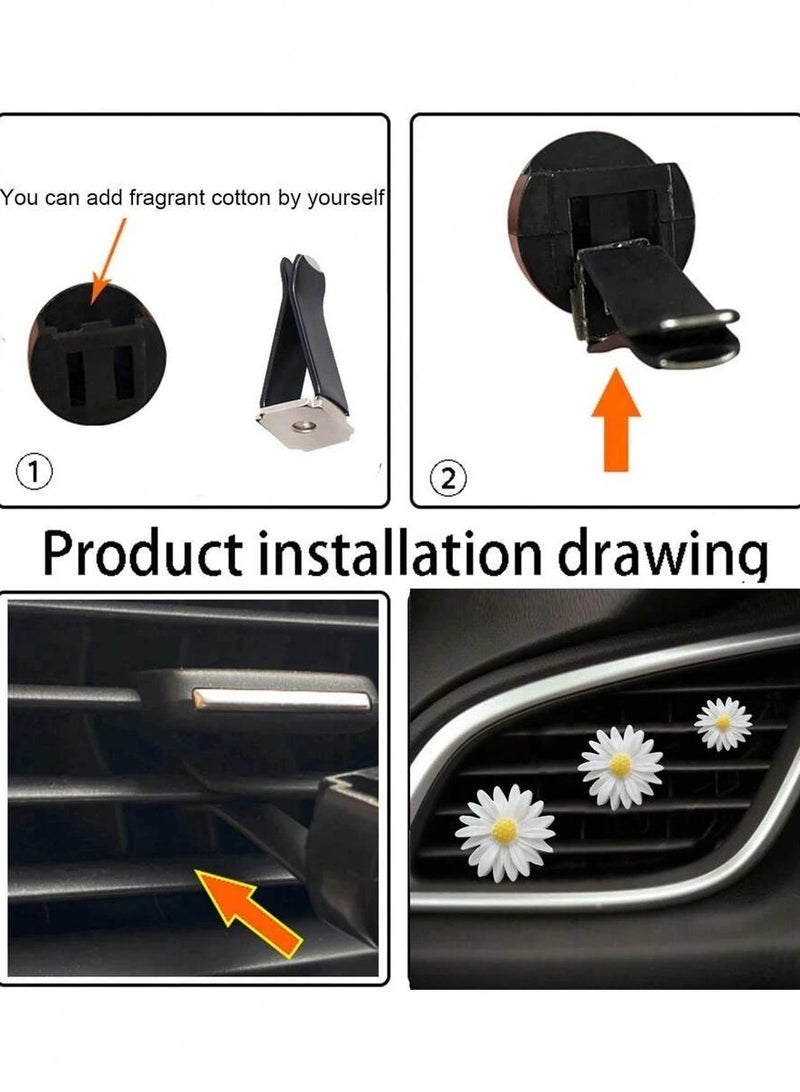 You can add fragrant cotton by yourself

①

②

Product installation drawing