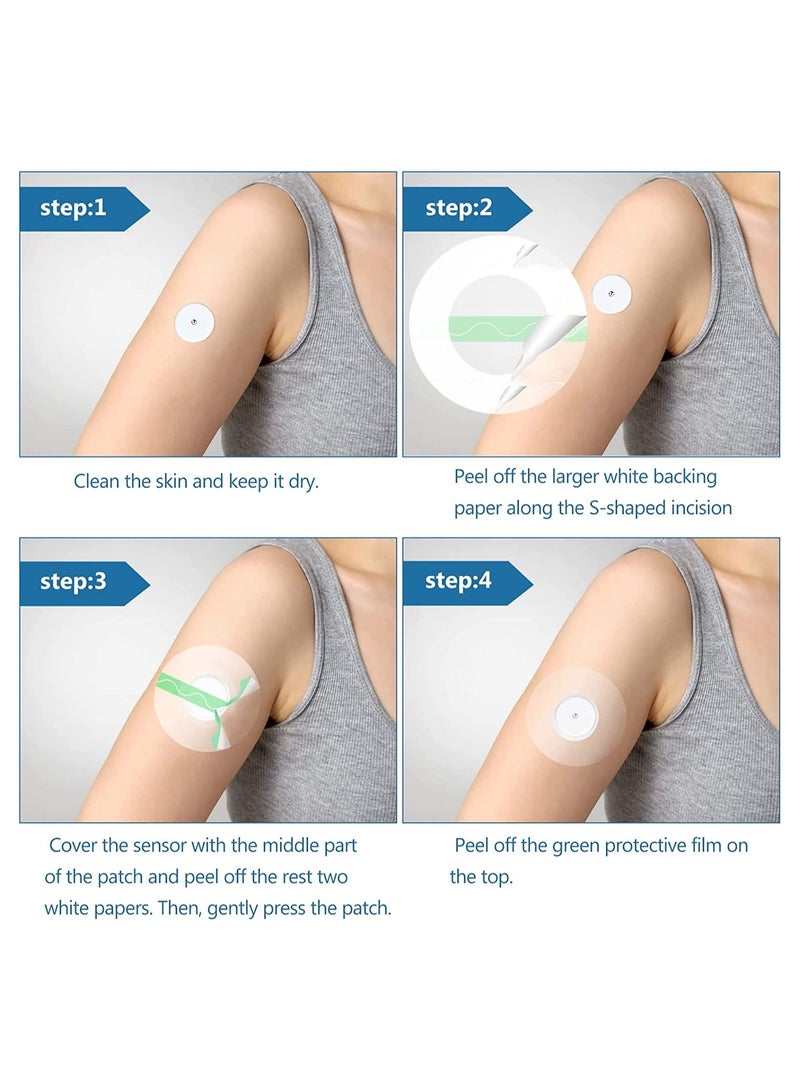 step:1

Clean the skin and keep it dry.

step:2

Peel off the larger white backing paper along the S-shaped incision

step:3

Cover the sensor with the middle part of the patch and peel off the rest two white papers. Then, gently press the patch.

step:4

Peel off the green protective film on the top.