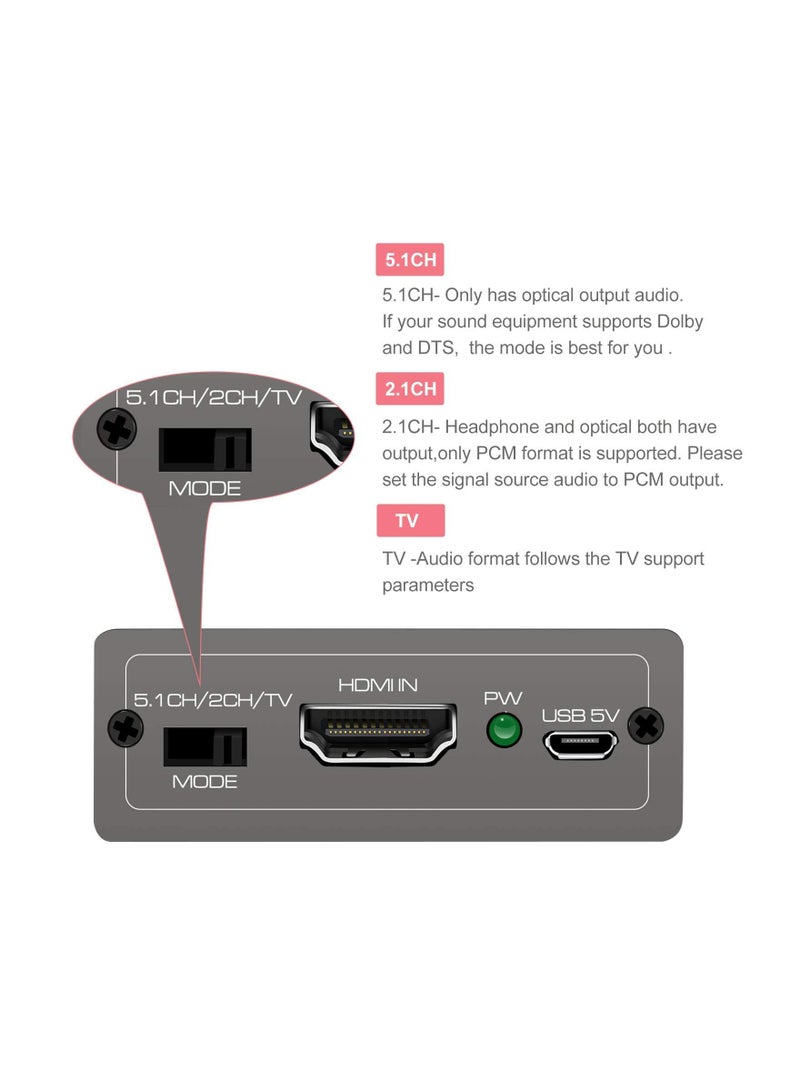 5.1CH

5.1CH- Only has optical output audio. If your sound equipment supports Dolby and DTS,  the mode is best for you .

2.1CH

2.1CH- Headphone and optical both have output,only PCM format is supported. Please set the signal source audio to PCM output.

TV

TV -Audio format follows the TV support parameters

5.1CH/2CH/TV
MODE

5.1CH/2CH/TV
MODE
HDMI IN
PW
USB 5V