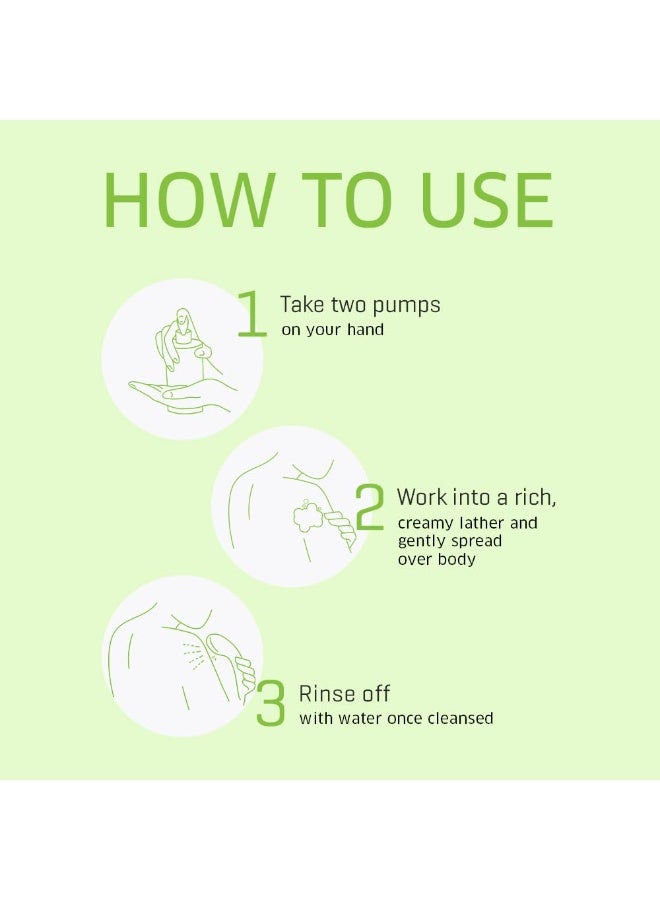 HOW TO USE

1 Take two pumps
on your hand

2 Work into a rich,
creamy lather and gently spread over body

3 Rinse off
with water once cleansed