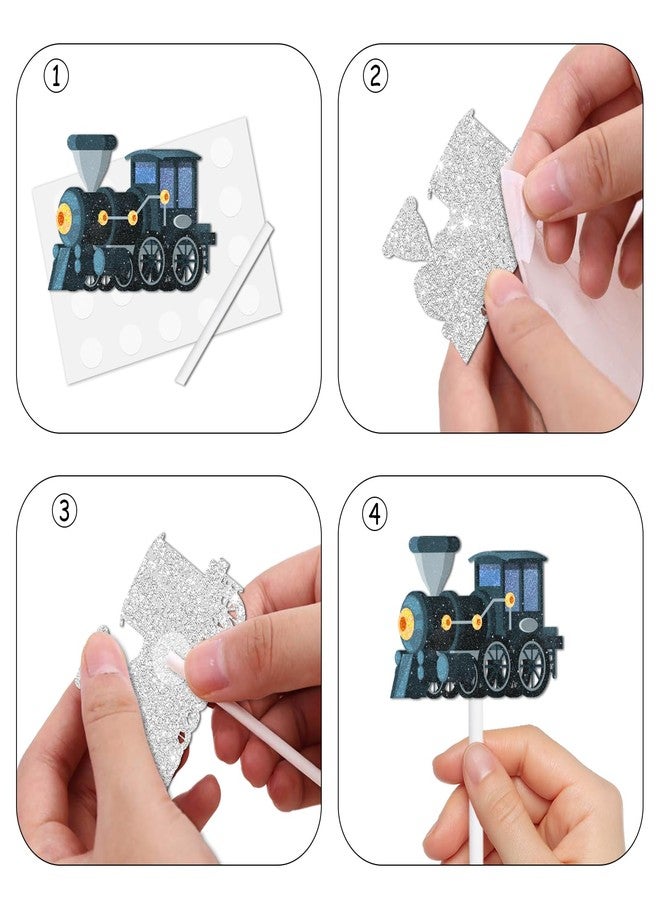 1

2

3

4